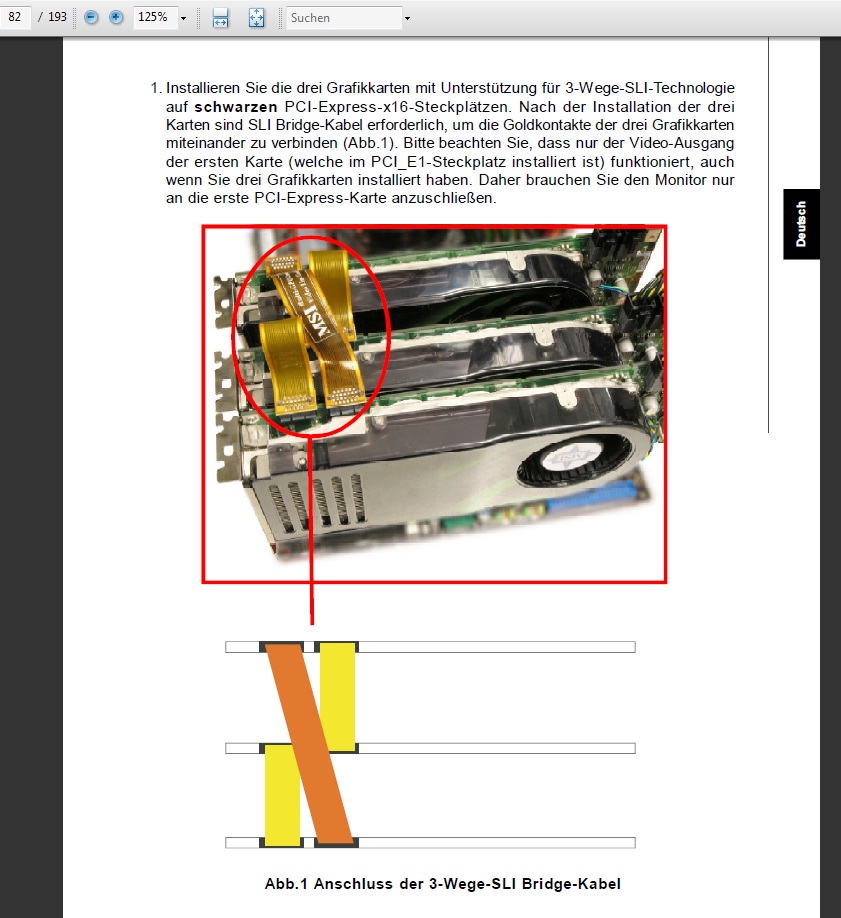 82 / 193 125% Suchen

1. Installieren Sie die drei Grafikkarten mit Unterstützung für 3-Wege-SLI-Technologie auf **schwarzen** PCI-Express-x16-Steckplätzen. Nach der Installation der drei Karten sind SLI Bridge-Kabel erforderlich, um die Goldkontakte der drei Grafikkarten miteinander zu verbinden (Abb.1). Bitte beachten Sie, dass nur der Video-Ausgang der ersten Karte (welche im PCI_E1-Steckplatz installiert ist) funktioniert, auch wenn Sie drei Grafikkarten installiert haben. Daher brauchen Sie den Monitor nur an die erste PCI-Express-Karte anzuschließen.

Deutsch

MSI

Abb.1 Anschluss der 3-Wege-SLI Bridge-Kabel