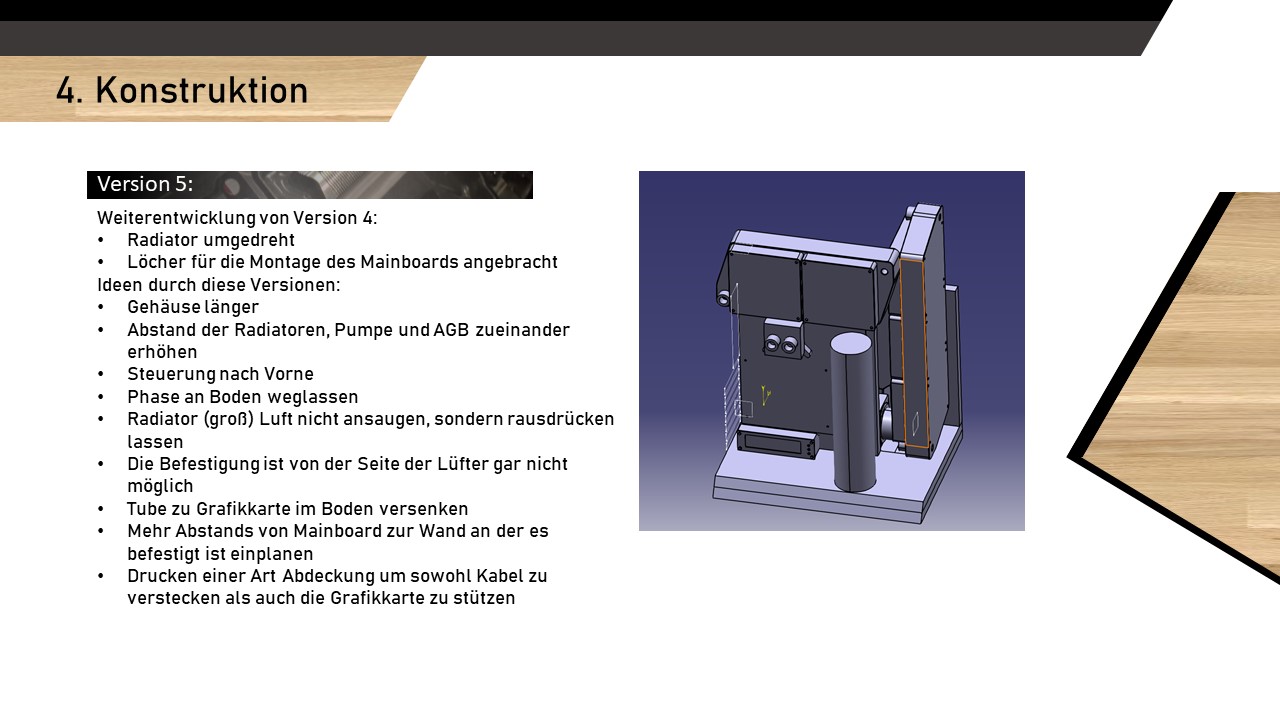 4. Konstruktion

Version 5:

Weiterentwicklung von Version 4:
• Radiator umgedreht
• Löcher für die Montage des Mainboards angebracht
Ideen durch diese Versionen:
• Gehäuse länger
• Abstand der Radiatoren, Pumpe und AGB zueinander erhöhen
• Steuerung nach Vorne
• Phase an Boden weglassen
• Radiator (groß) Luft nicht ansaugen, sondern rausdrücken lassen
• Die Befestigung ist von der Seite der Lüfter gar nicht möglich
• Tube zu Grafikkarte im Boden versenken
• Mehr Abstands von Mainboard zur Wand an der es befestigt ist einplanen
• Drucken einer Art Abdeckung um sowohl Kabel zu verstecken als auch die Grafikkarte zu stützen