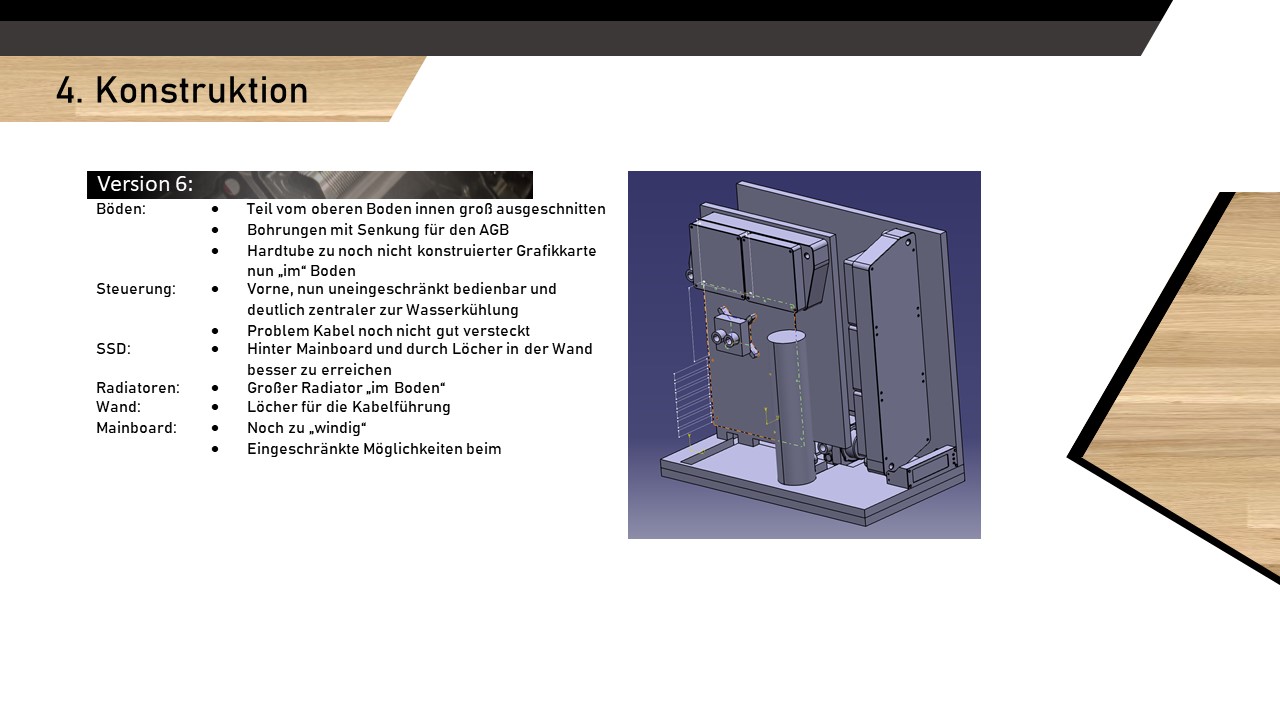 4. Konstruktion

Version 6:

Böden:
- Teil vom oberen Boden innen groß ausgeschnitten
- Bohrungen mit Senkung für den AGB
- Hardtube zu noch nicht konstruierter Grafikkarte nun „im“ Boden

Steuerung:
- Vorne, nun uneingeschränkt bedienbar und deutlich zentraler zur Wasserkühlung
- Problem Kabel noch nicht gut versteckt

SSD:
- Hinter Mainboard und durch Löcher in der Wand besser zu erreichen

Radiatoren:
- Großer Radiator „im Boden“

Wand:
- Löcher für die Kabelführung

Mainboard:
- Noch zu „windig“
- Eingeschränkte Möglichkeiten beim