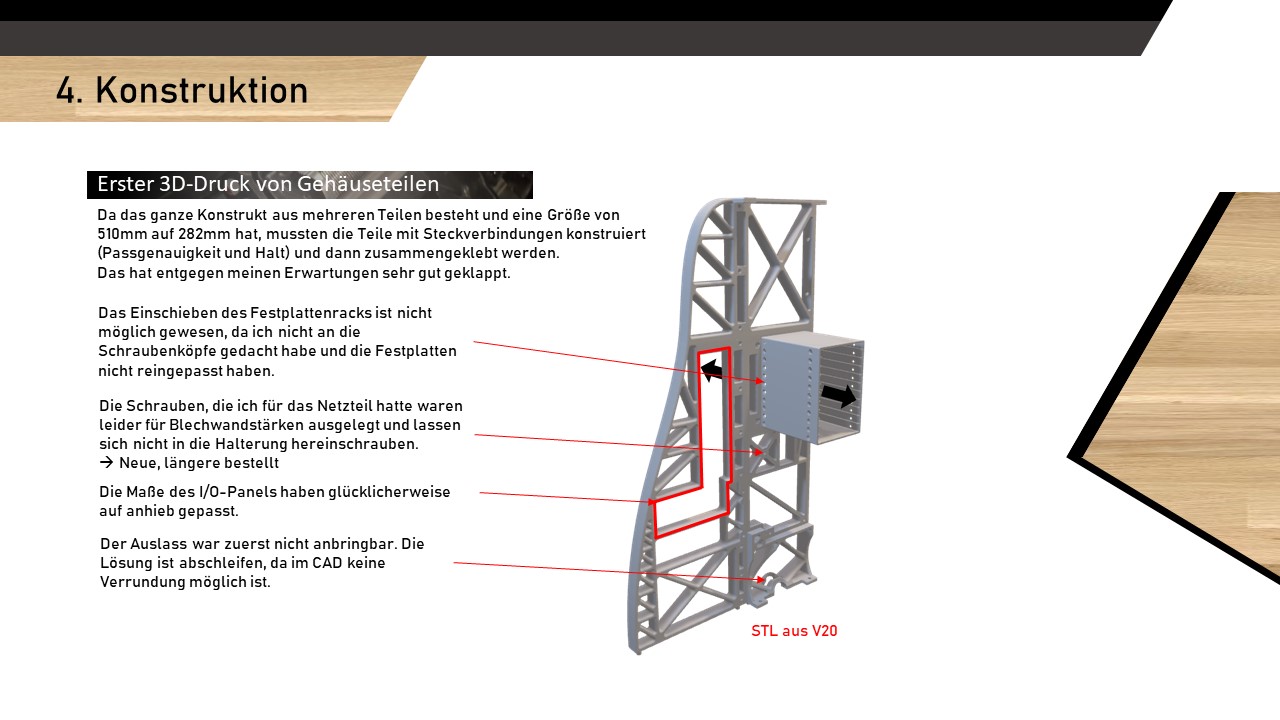 4. Konstruktion

Erster 3D-Druck von Gehäuseteilen

Da das ganze Konstrukt aus mehreren Teilen besteht und eine Größe von 510mm auf 282mm hat, mussten die Teile mit Steckverbindungen konstruiert (Passgenauigkeit und Halt) und dann zusammengeklebt werden.
Das hat entgegen meinen Erwartungen sehr gut geklappt.

Das Einschieben des Festplattenracks ist nicht möglich gewesen, da ich nicht an die Schraubenköpfe gedacht habe und die Festplatten nicht reingepasst haben.

Die Schrauben, die ich für das Netzteil hatte waren leider für Blechwandstärken ausgelegt und lassen sich nicht in die Halterung hereinschrauben.
→ Neue, längere bestellt

Die Maße des I/O-Panels haben glücklicherweise auf anhieb gepasst.

Der Auslass war zuerst nicht anbringbar. Die Lösung ist abschleifen, da im CAD keine Verrundung möglich ist.

STL aus V20