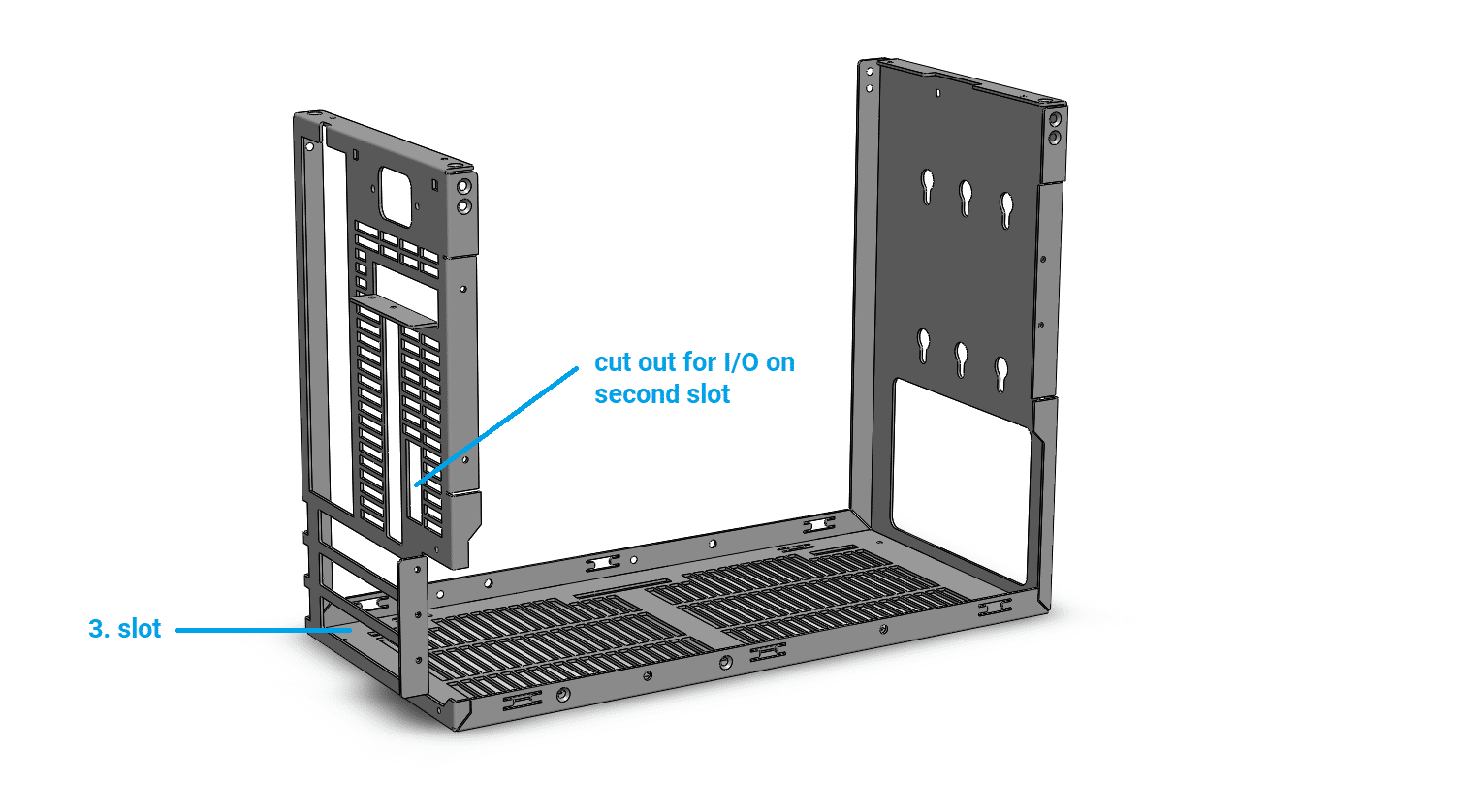 cut out for I/O on second slot

3. slot