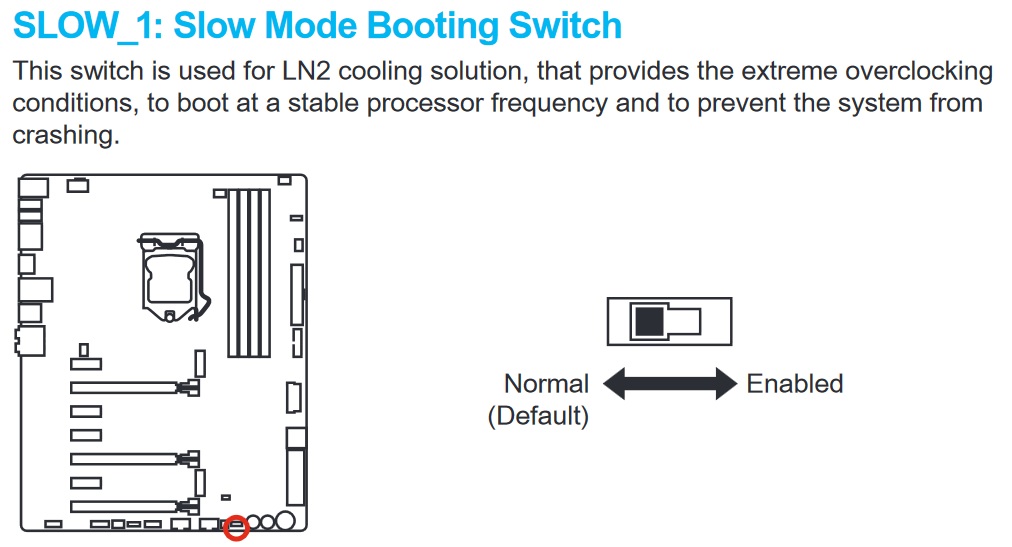 SLOW_1: Slow Mode Booting Switch

This switch is used for LN2 cooling solution, that provides the extreme overclocking conditions, to boot at a stable processor frequency and to prevent the system from crashing.

Normal
(Default)

Enabled