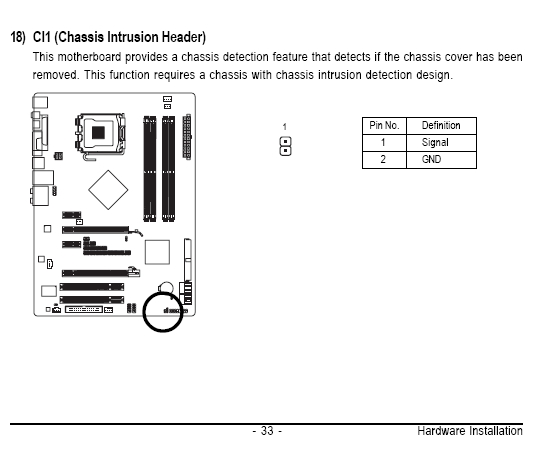 18) CI1 (Chassis Intrusion Header)

This motherboard provides a chassis detection feature that detects if the chassis cover has been removed. This function requires a chassis with chassis intrusion detection design.

1

| Pin No. | Definition |
|---|---|
| 1 | Signal |
| 2 | GND |

- 33 -

Hardware Installation