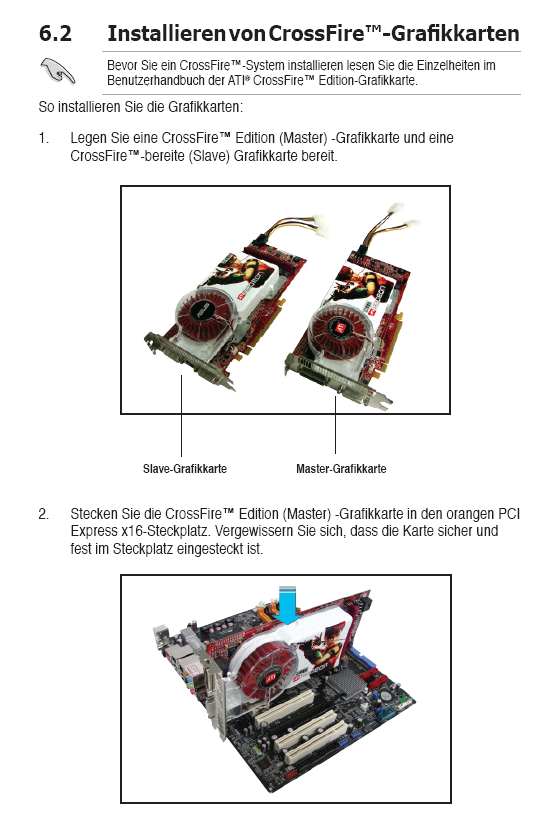 6.2 Installieren von CrossFire™-Grafikkarten

Bevor Sie ein CrossFire™-System installieren lesen Sie die Einzelheiten im Benutzerhandbuch der ATI® CrossFire™ Edition-Grafikkarte.

So installieren Sie die Grafikkarten:

1. Legen Sie eine CrossFire™ Edition (Master) -Grafikkarte und eine CrossFire™-bereite (Slave) Grafikkarte bereit.

Slave-Grafikkarte

Master-Grafikkarte

2. Stecken Sie die CrossFire™ Edition (Master) -Grafikkarte in den orangen PCI Express x16-Steckplatz. Vergewissern Sie sich, dass die Karte sicher und fest im Steckplatz eingesteckt ist.