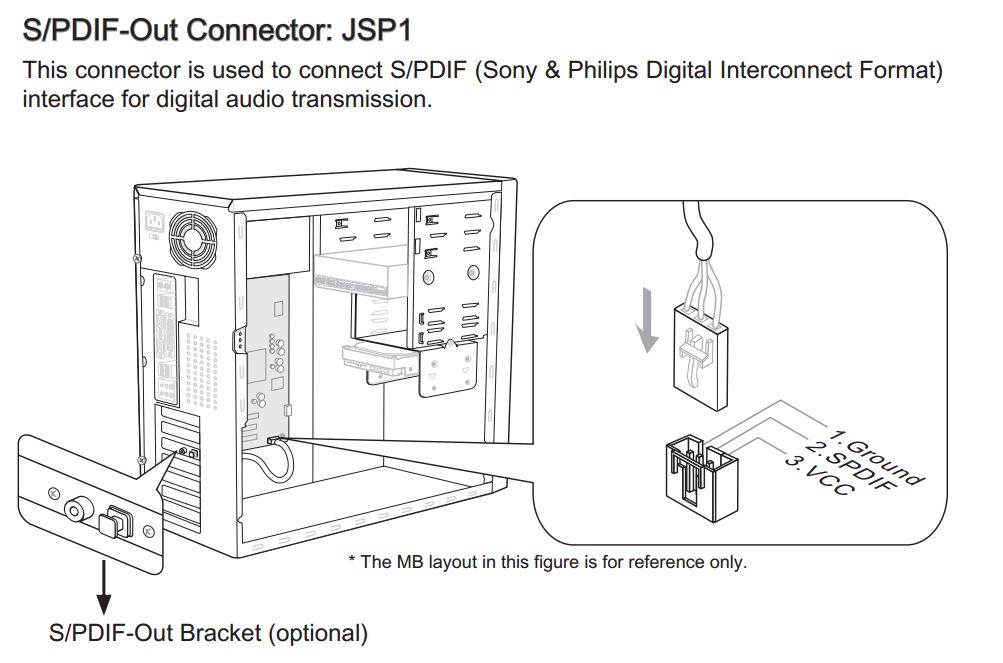 S/PDIF-Out Connector: JSP1

This connector is used to connect S/PDIF (Sony & Philips Digital Interconnect Format) interface for digital audio transmission.

1.Ground
2.SPDIF
3.VCC

* The MB layout in this figure is for reference only.

S/PDIF-Out Bracket (optional)