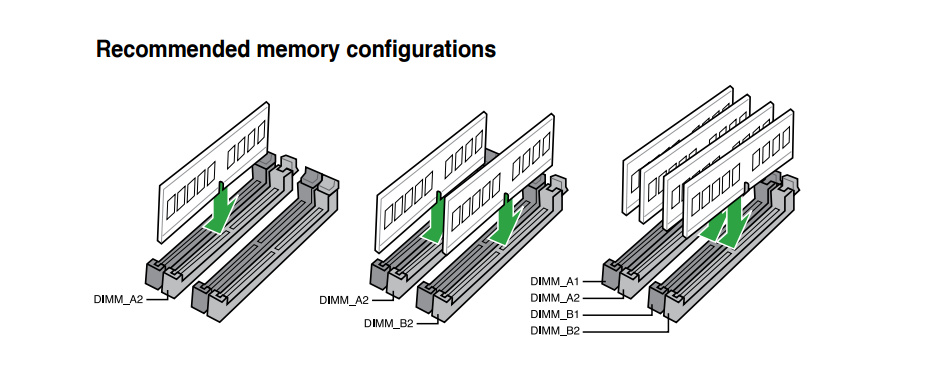 Recommended memory configurations

DIMM_A2

DIMM_A2
DIMM_B2

DIMM_A1
DIMM_A2
DIMM_B1
DIMM_B2