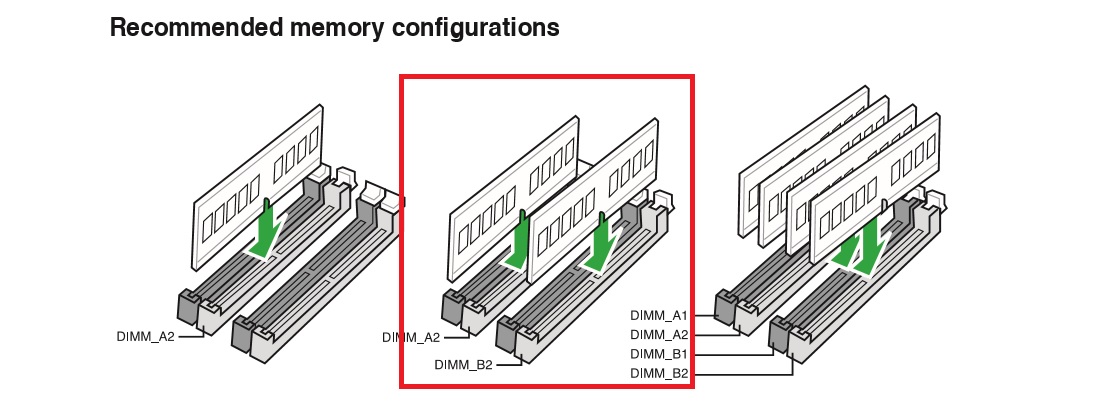 Recommended memory configurations

DIMM_A2

DIMM_A2
DIMM_B2

DIMM_A1
DIMM_A2
DIMM_B1
DIMM_B2