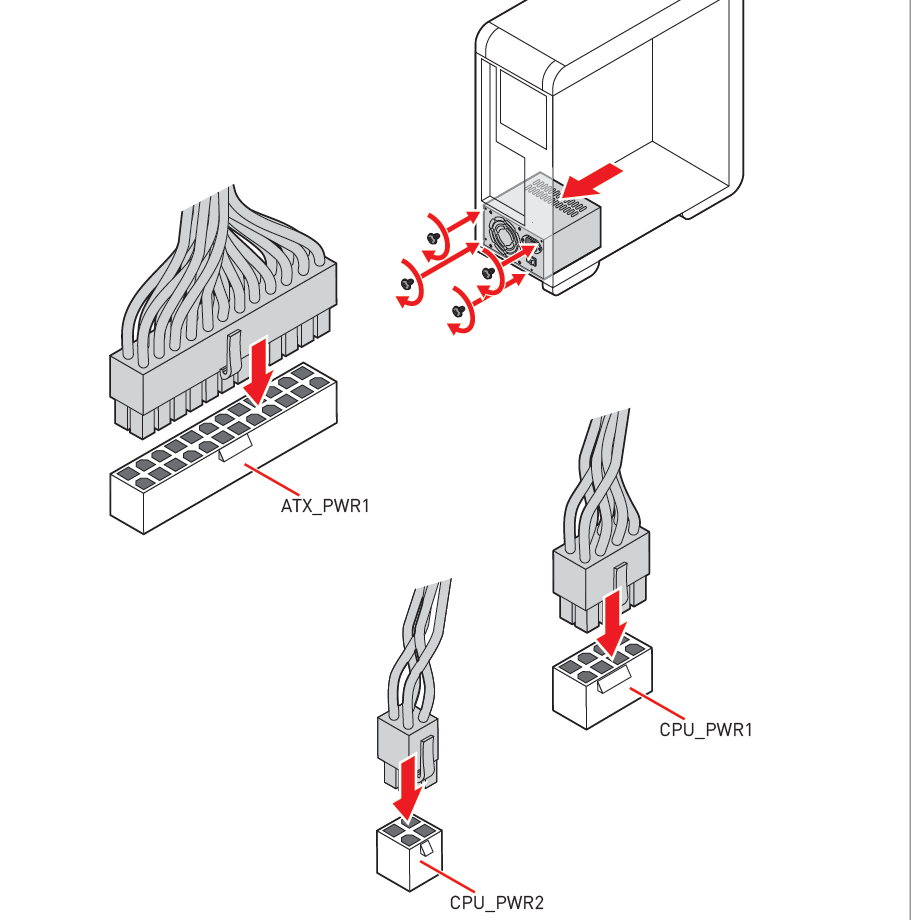 ATX_PWR1

CPU_PWR1

CPU_PWR2