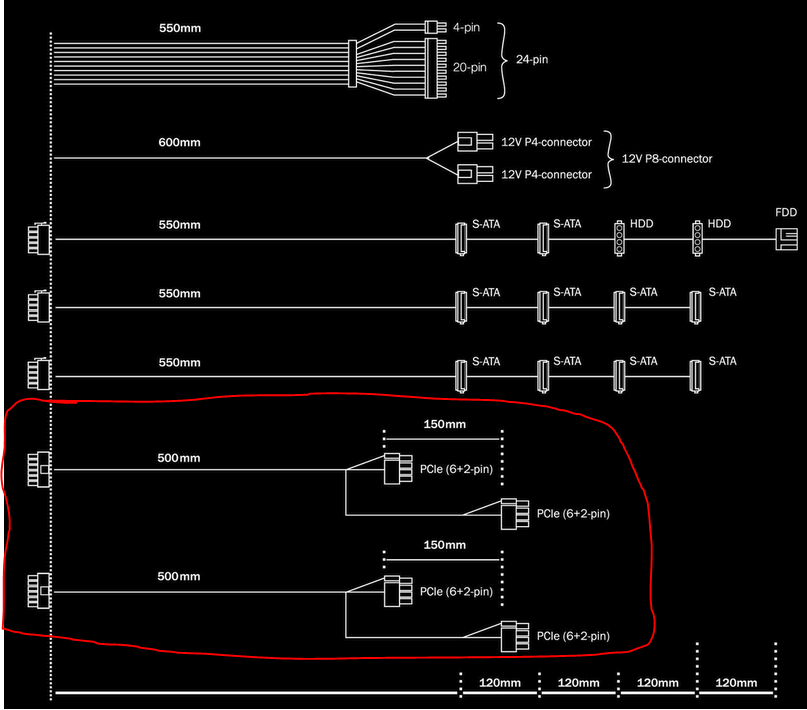 550mm

4-pin

20-pin

24-pin

600mm

12V P4-connector

12V P4-connector

12V P8-connector

550mm

S-ATA S-ATA HDD HDD FDD

550mm

S-ATA S-ATA S-ATA S-ATA

550mm

S-ATA S-ATA S-ATA S-ATA

150mm

500mm

PCIe (6+2-pin)

PCIe (6+2-pin)

150mm

500mm

PCIe (6+2-pin)

PCIe (6+2-pin)

120mm 120mm 120mm 120mm