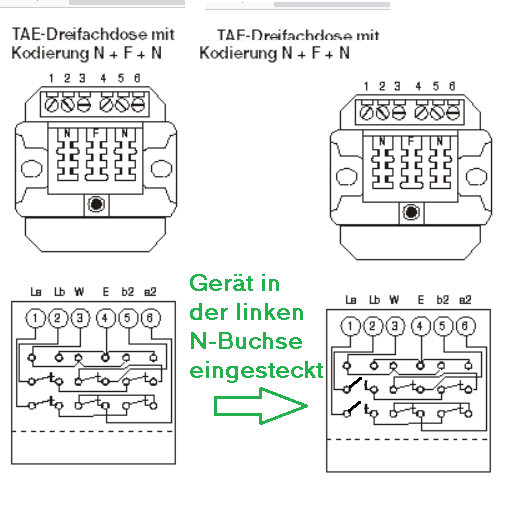 TAE-Dreifachdose mit Kodierung N + F + N

1 2 3 4 5 6

N F N

La Lb W E b2 a2

1 2 3 4 5 6

TAE-Dreifachdose mit Kodierung N + F + N

1 2 3 4 5 6

N F N

Gerät in der linken N-Buchse eingesteckt

La Lb W E b2 a2

1 2 3 4 5 6