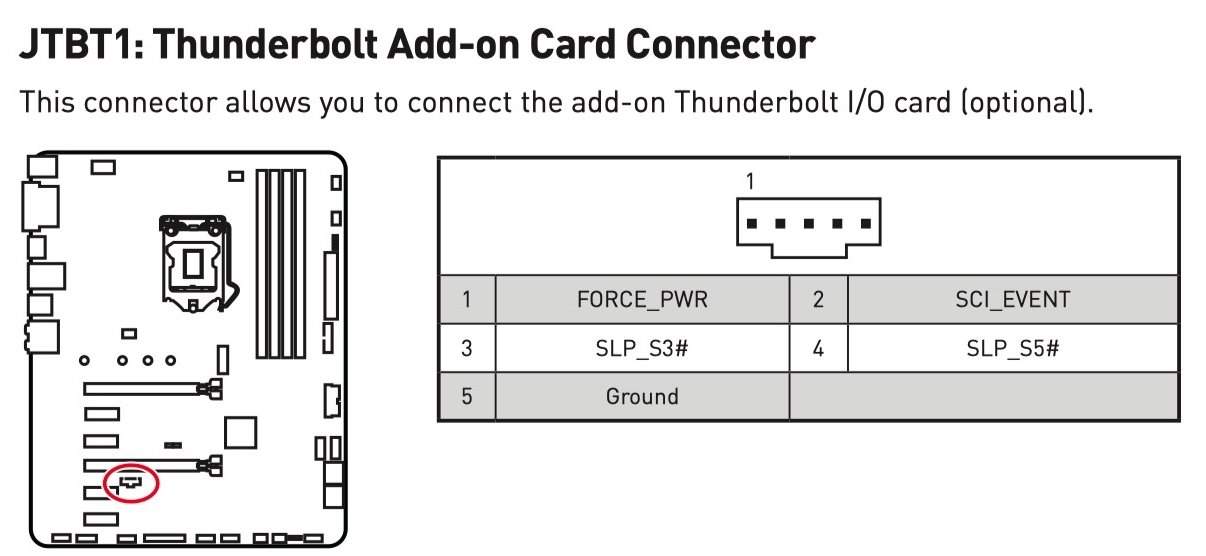 JTBT1: Thunderbolt Add-on Card Connector

This connector allows you to connect the add-on Thunderbolt I/O card (optional).

1

| 1 | FORCE_PWR | 2 | SCI_EVENT |
|---|---|---|---|
| 3 | SLP_S3# | 4 | SLP_S5# |
| 5 | Ground | | |