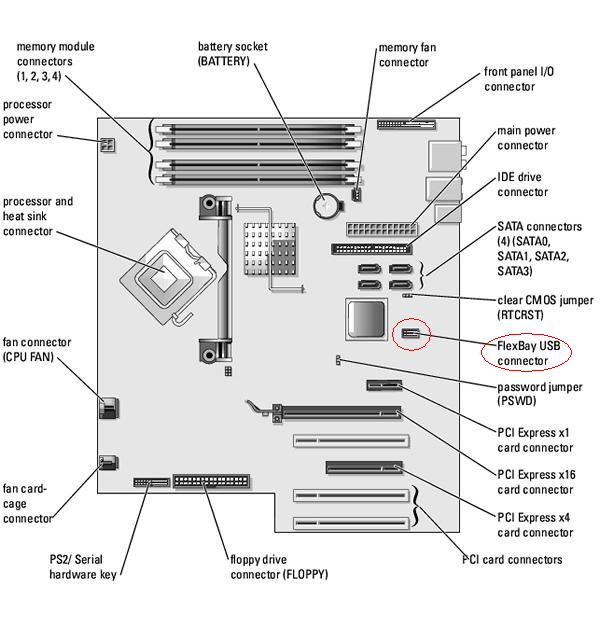 memory module connectors (1, 2, 3, 4)

battery socket (BATTERY)

memory fan connector

front panel I/O connector

processor power connector

main power connector

IDE drive connector

processor and heat sink connector

SATA connectors (4) (SATA0, SATA1, SATA2, SATA3)

clear CMOS jumper (RTCRST)

fan connector (CPU FAN)

FlexBay USB connector

password jumper (PSWD)

PCI Express x1 card connector

PCI Express x16 card connector

fan card-cage connector

PCI Express x4 card connector

PS2/ Serial hardware key

floppy drive connector (FLOPPY)

PCI card connectors