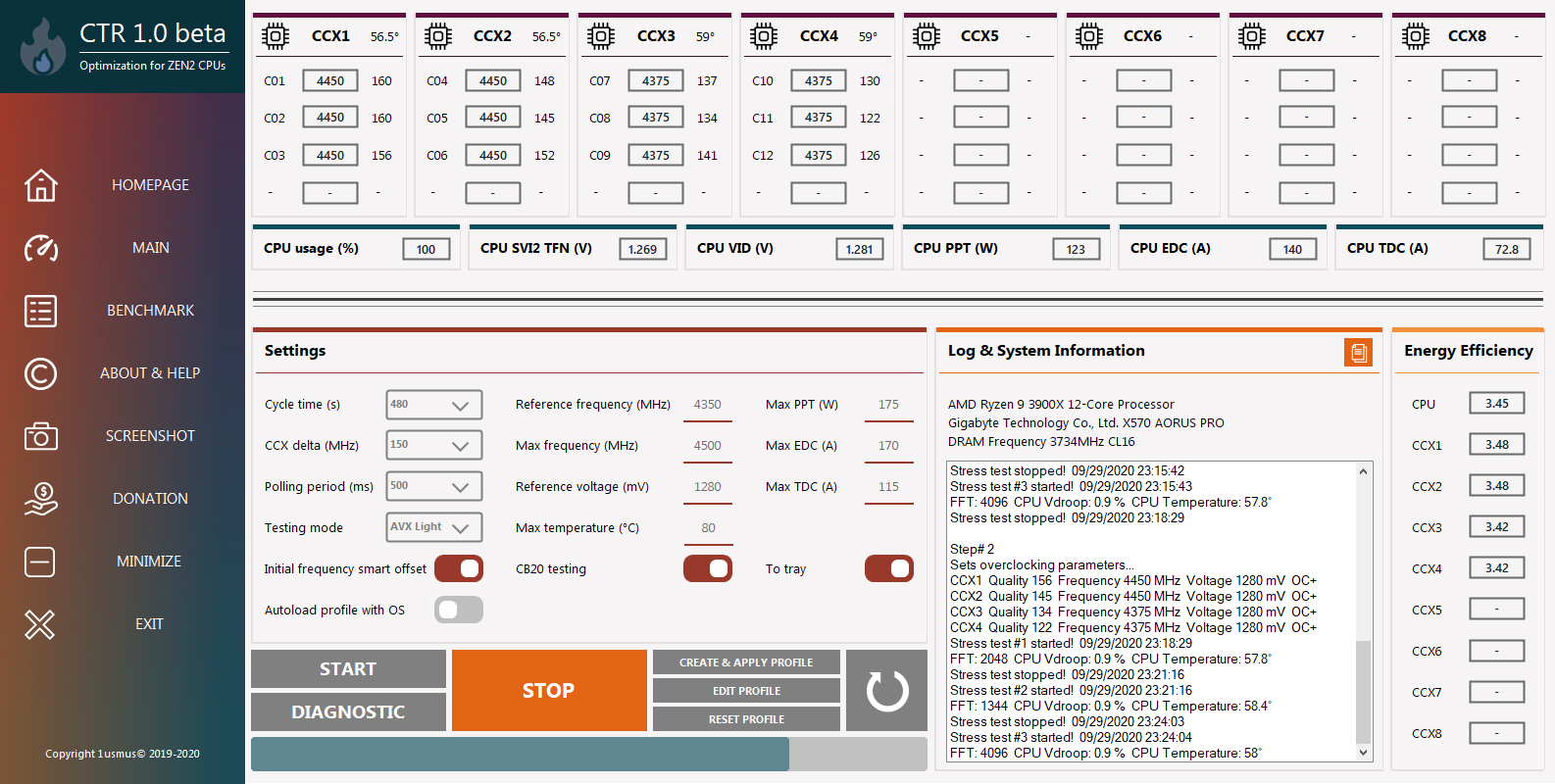 CTR 1.0 beta
Optimization for ZEN2 CPUs

HOMEPAGE
MAIN
BENCHMARK
ABOUT & HELP
SCREENSHOT
DONATION
MINIMIZE
EXIT

Copyright 1usmus© 2019-2020

CCX1 56.5°
C01 4450 160
C02 4450 160
C03 4450 156
- - -

CCX2 56.5°
C04 4450 148
C05 4450 145
C06 4450 152
- - -

CCX3 59°
C07 4375 137
C08 4375 134
C09 4375 141
- - -

CCX4 59°
C10 4375 130
C11 4375 122
C12 4375 126
- - -

CCX5 -
- - -
- - -
- - -
- - -

CCX6 -
- - -
- - -
- - -
- - -

CCX7 -
- - -
- - -
- - -
- - -

CCX8 -
- - -
- - -
- - -
- - -

CPU usage (%) 100
CPU SVI2 TFN (V) 1.269
CPU VID (V) 1.281
CPU PPT (W) 123
CPU EDC (A) 140
CPU TDC (A) 72.8

Settings

Cycle time (s) 480
CCX delta (MHz) 150
Polling period (ms) 500
Testing mode AVX Light
Initial frequency smart offset
Autoload profile with OS
Reference frequency (MHz) 4350
Max frequency (MHz) 4500
Reference voltage (mV) 1280
Max temperature (°C) 80
CB20 testing
Max PPT (W) 175
Max EDC (A) 170
Max TDC (A) 115
To tray

START
DIAGNOSTIC
STOP
CREATE & APPLY PROFILE
EDIT PROFILE
RESET PROFILE

Log & System Information

AMD Ryzen 9 3900X 12-Core Processor
Gigabyte Technology Co., Ltd. X570 AORUS PRO
DRAM Frequency 3734MHz CL16

Stress test stopped! 09/29/2020 23:15:42
Stress test #3 started! 09/29/2020 23:15:43
FFT: 4096 CPU Vdroop: 0.9 % CPU Temperature: 57.8°
Stress test stopped! 09/29/2020 23:18:29

Step# 2
Sets overclocking parameters...
CCX1 Quality 156 Frequency 4450 MHz Voltage 1280 mV OC+
CCX2 Quality 145 Frequency 4450 MHz Voltage 1280 mV OC+
CCX3 Quality 134 Frequency 4375 MHz Voltage 1280 mV OC+
CCX4 Quality 122 Frequency 4375 MHz Voltage 1280 mV OC+
Stress test #1 started! 09/29/2020 23:18:29
FFT: 2048 CPU Vdroop: 0.9 % CPU Temperature: 57.8°
Stress test stopped! 09/29/2020 23:21:16
Stress test #2 started! 09/29/2020 23:21:16
FFT: 1344 CPU Vdroop: 0.9 % CPU Temperature: 58.4°
Stress test stopped! 09/29/2020 23:24:03
Stress test #3 started! 09/29/2020 23:24:04
FFT: 4096 CPU Vdroop: 0.9 % CPU Temperature: 58°

Energy Efficiency
CPU 3.45
CCX1 3.48
CCX2 3.48
CCX3 3.42
CCX4 3.42
CCX5 -
CCX6 -
CCX7 -
CCX8 -