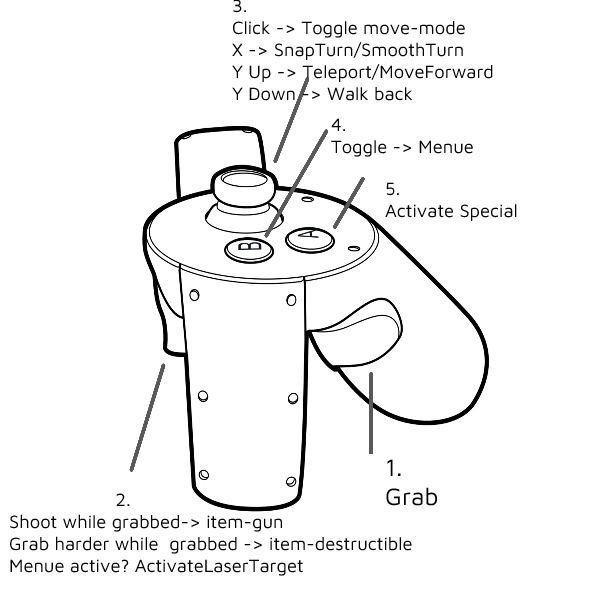 3.
Click -> Toggle move-mode
X -> SnapTurn/SmoothTurn
Y Up -> Teleport/MoveForward
Y Down -> Walk back

4.
Toggle -> Menue

5.
Activate Special

B

A

1.
Grab

2.
Shoot while grabbed-> item-gun
Grab harder while grabbed -> item-destructible
Menue active? ActivateLaserTarget