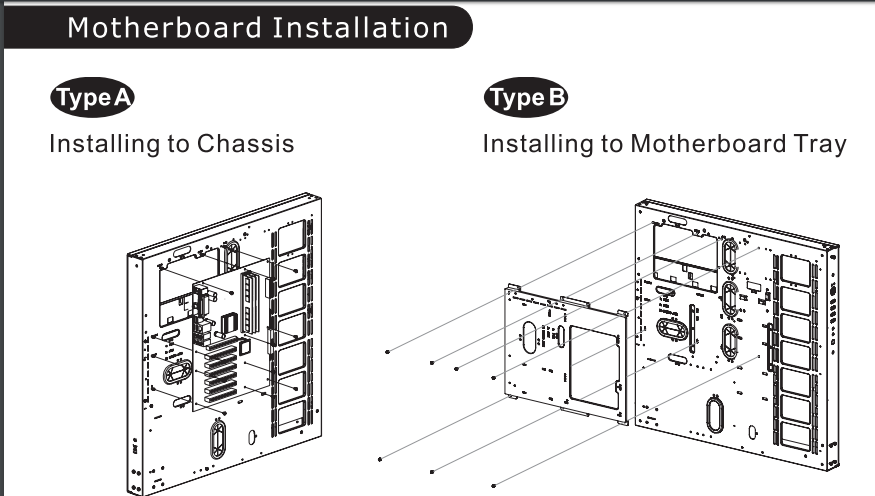 Motherboard Installation

Type A

Installing to Chassis

Type B

Installing to Motherboard Tray