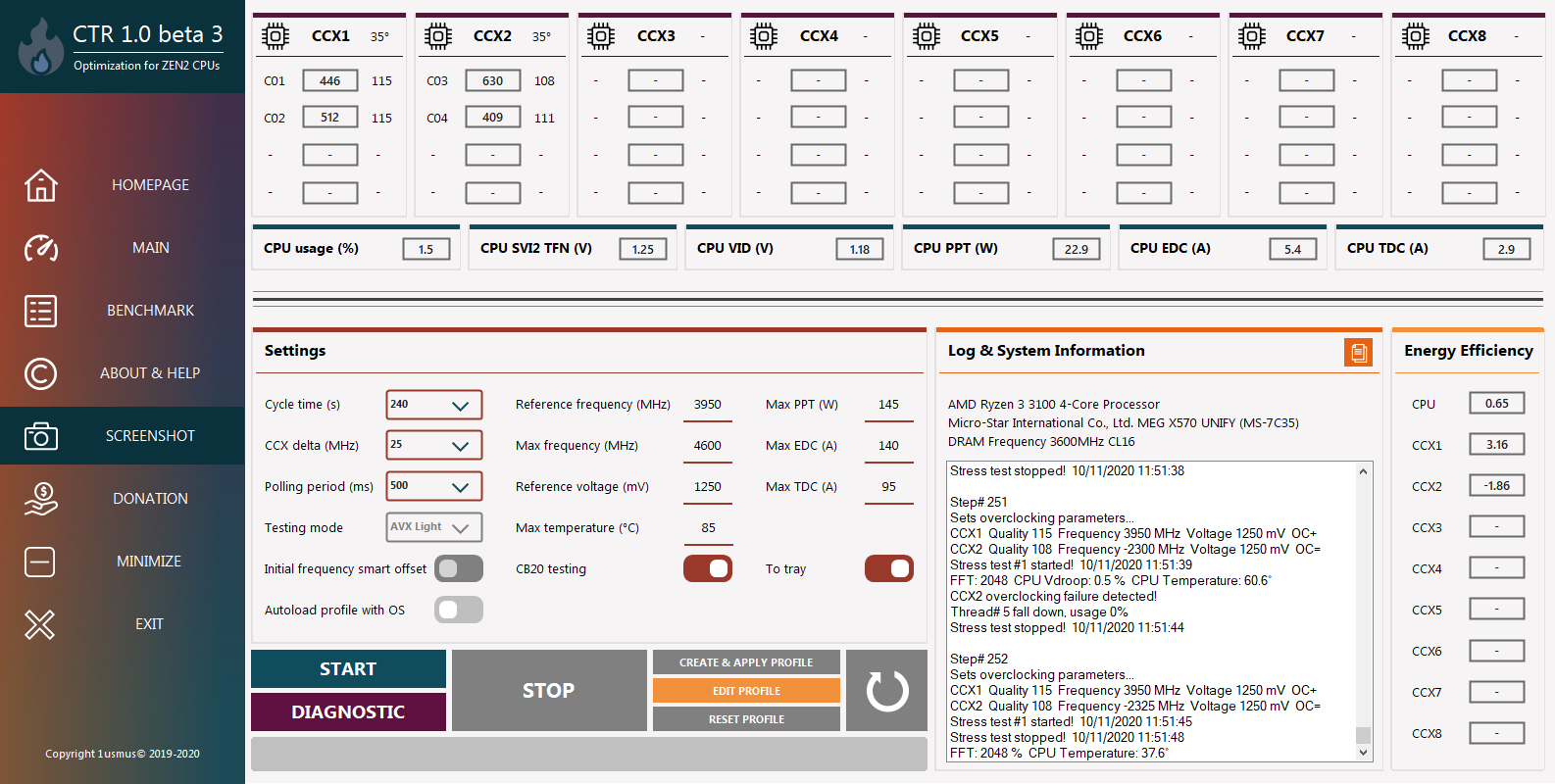 CTR 1.0 beta 3
Optimization for ZEN2 CPUs

HOMEPAGE
MAIN
BENCHMARK
ABOUT & HELP
SCREENSHOT
DONATION
MINIMIZE
EXIT

Copyright 1usmus© 2019-2020

CCX1 35°
C01 446 115
C02 512 115
- - -
- - -

CCX2 35°
C03 630 108
C04 409 111
- - -
- - -

CCX3 -
- - -
- - -
- - -
- - -

CCX4 -
- - -
- - -
- - -
- - -

CCX5 -
- - -
- - -
- - -
- - -

CCX6 -
- - -
- - -
- - -
- - -

CCX7 -
- - -
- - -
- - -
- - -

CCX8 -
- - -
- - -
- - -
- - -

CPU usage (%) 1.5
CPU SVI2 TFN (V) 1.25
CPU VID (V) 1.18
CPU PPT (W) 22.9
CPU EDC (A) 5.4
CPU TDC (A) 2.9

Settings

Cycle time (s) 240
CCX delta (MHz) 25
Polling period (ms) 500
Testing mode AVX Light
Initial frequency smart offset
Autoload profile with OS

Reference frequency (MHz) 3950
Max frequency (MHz) 4600
Reference voltage (mV) 1250
Max temperature (°C) 85
CB20 testing

Max PPT (W) 145
Max EDC (A) 140
Max TDC (A) 95
To tray

START
DIAGNOSTIC
STOP
CREATE & APPLY PROFILE
EDIT PROFILE
RESET PROFILE

Log & System Information

AMD Ryzen 3 3100 4-Core Processor
Micro-Star International Co., Ltd. MEG X570 UNIFY (MS-7C35)
DRAM Frequency 3600MHz CL16

Stress test stopped! 10/11/2020 11:51:38

Step# 251
Sets overclocking parameters...
CCX1 Quality 115 Frequency 3950 MHz Voltage 1250 mV OC+
CCX2 Quality 108 Frequency -2300 MHz Voltage 1250 mV OC=
Stress test #1 started! 10/11/2020 11:51:39
FFT: 2048 CPU Vdroop: 0.5 % CPU Temperature: 60.6°
CCX2 overclocking failure detected!
Thread# 5 fall down, usage 0%
Stress test stopped! 10/11/2020 11:51:44

Step# 252
Sets overclocking parameters...
CCX1 Quality 115 Frequency 3950 MHz Voltage 1250 mV OC+
CCX2 Quality 108 Frequency -2325 MHz Voltage 1250 mV OC=
Stress test #1 started! 10/11/2020 11:51:45
Stress test stopped! 10/11/2020 11:51:48
FFT: 2048 % CPU Temperature: 37.6°

Energy Efficiency

CPU 0.65
CCX1 3.16
CCX2 -1.86
CCX3 -
CCX4 -
CCX5 -
CCX6 -
CCX7 -
CCX8 -