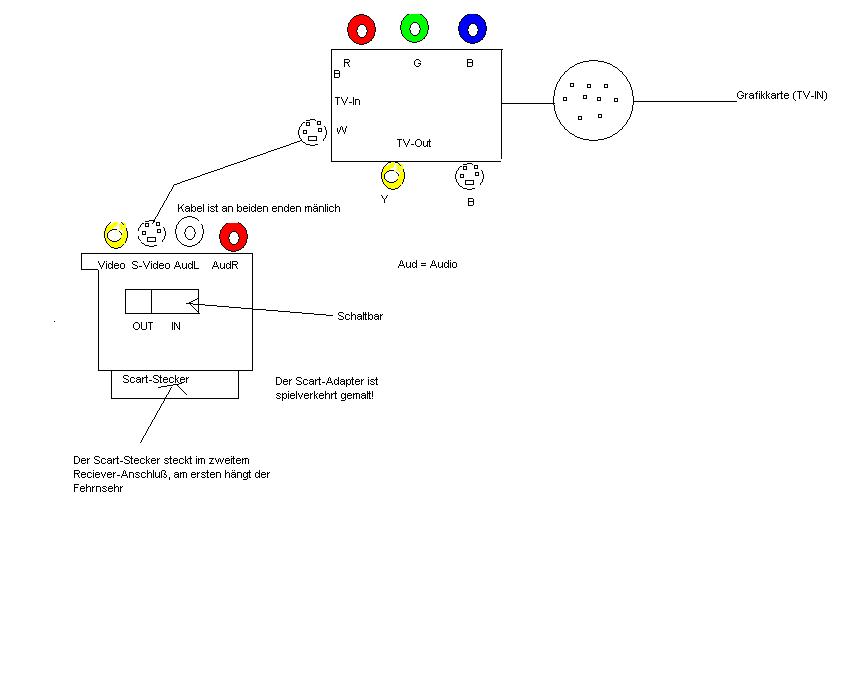 R
G
B
B
TV-In
W
TV-Out
Grafikkarte (TV-IN)
Y
B
Kabel ist an beiden enden mänlich
Video S-Video AudL AudR
Aud = Audio
OUT IN
Schaltbar
Scart-Stecker
Der Scart-Adapter ist spielverkehrt gemalt!
Der Scart-Stecker steckt im zweitem Reciever-Anschluß, am ersten hängt der Fehrnsehr