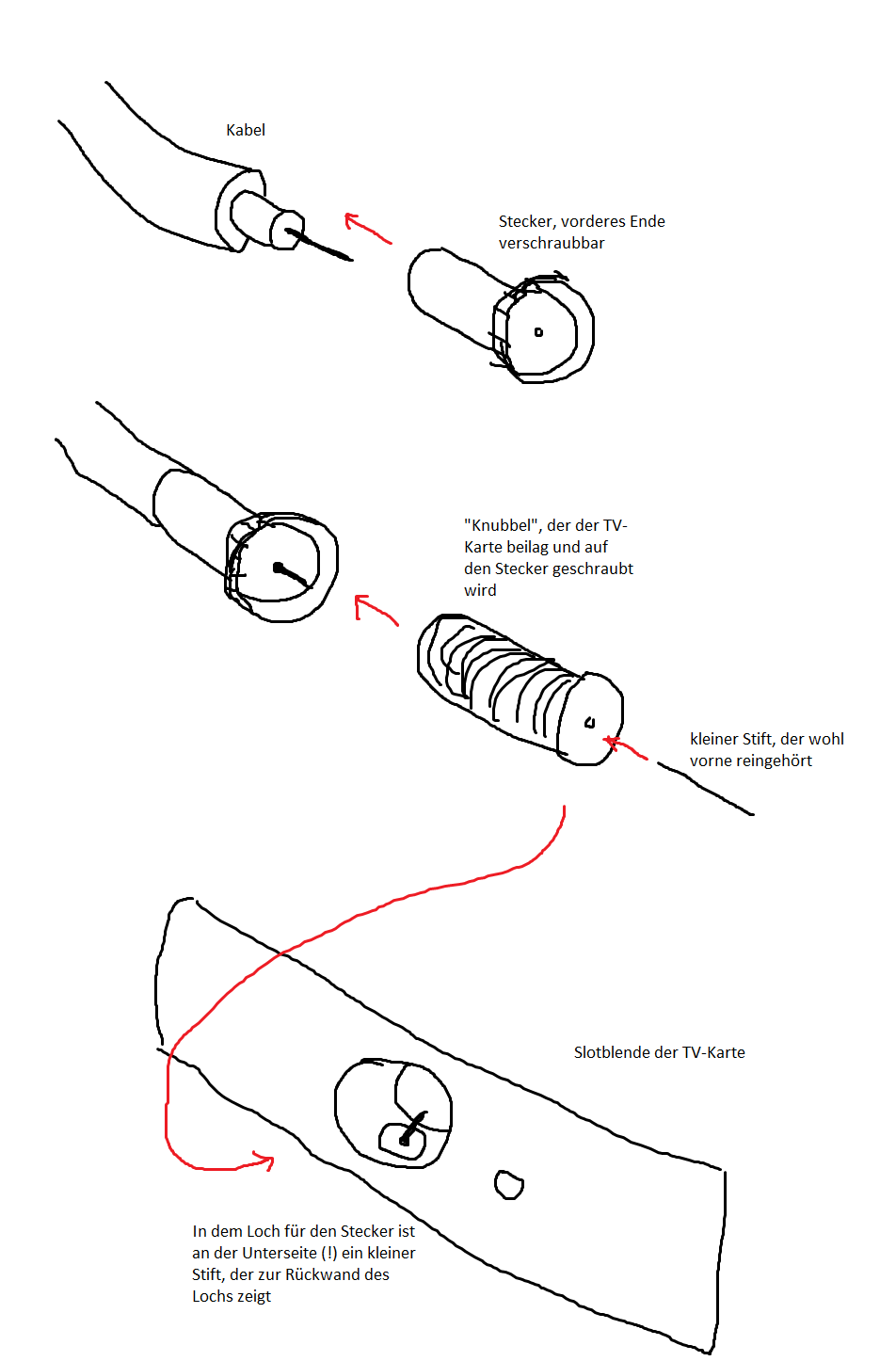 Kabel

Stecker, vorderes Ende verschraubbar

"Knubbel", der der TV-Karte beilag und auf den Stecker geschraubt wird

kleiner Stift, der wohl vorne reingehört

Slotblende der TV-Karte

In dem Loch für den Stecker ist an der Unterseite (!) ein kleiner Stift, der zur Rückwand des Lochs zeigt