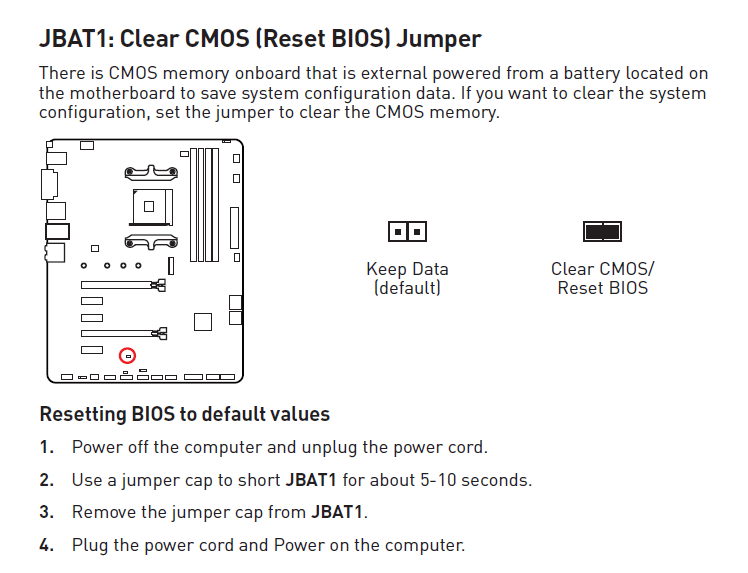 JBAT1: Clear CMOS (Reset BIOS) Jumper

There is CMOS memory onboard that is external powered from a battery located on the motherboard to save system configuration data. If you want to clear the system configuration, set the jumper to clear the CMOS memory.

Keep Data (default)

Clear CMOS/ Reset BIOS

Resetting BIOS to default values

1. Power off the computer and unplug the power cord.

2. Use a jumper cap to short JBAT1 for about 5-10 seconds.

3. Remove the jumper cap from JBAT1.

4. Plug the power cord and Power on the computer.