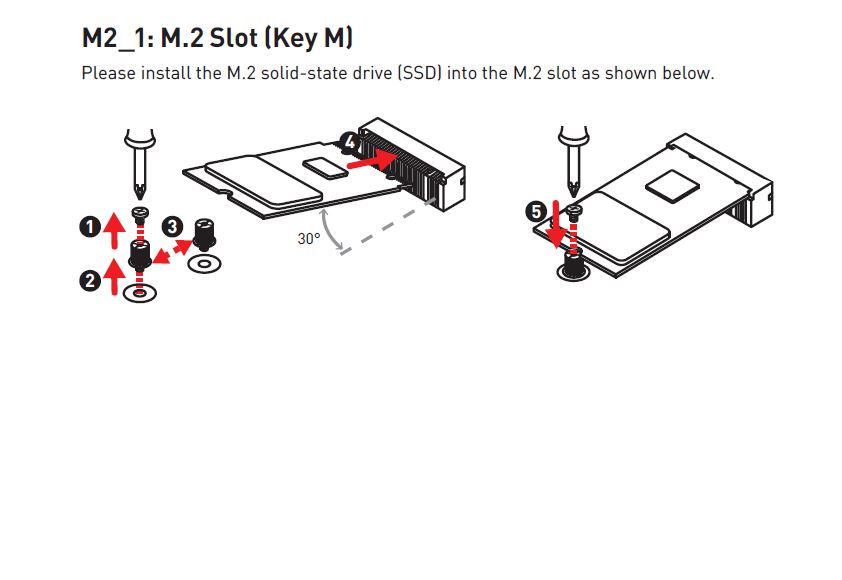 M2_1: M.2 Slot (Key M)

Please install the M.2 solid-state drive (SSD) into the M.2 slot as shown below.

1
2
3
4
30°
5