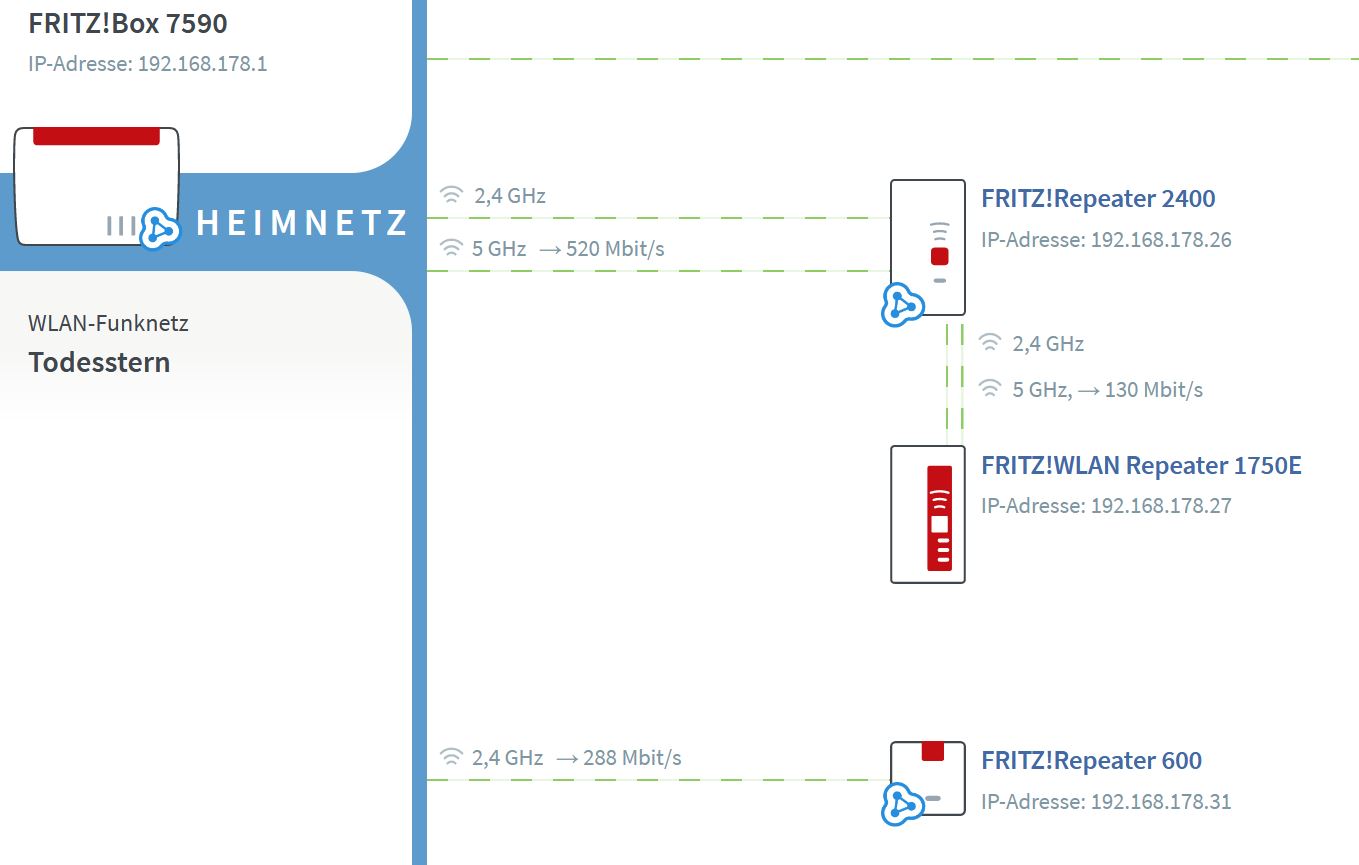 FRITZ!Box 7590
IP-Adresse: 192.168.178.1

HEIMNETZ

WLAN-Funknetz
Todesstern

2,4 GHz
5 GHz → 520 Mbit/s

FRITZ!Repeater 2400
IP-Adresse: 192.168.178.26

2,4 GHz
5 GHz, → 130 Mbit/s

FRITZ!WLAN Repeater 1750E
IP-Adresse: 192.168.178.27

2,4 GHz → 288 Mbit/s

FRITZ!Repeater 600
IP-Adresse: 192.168.178.31