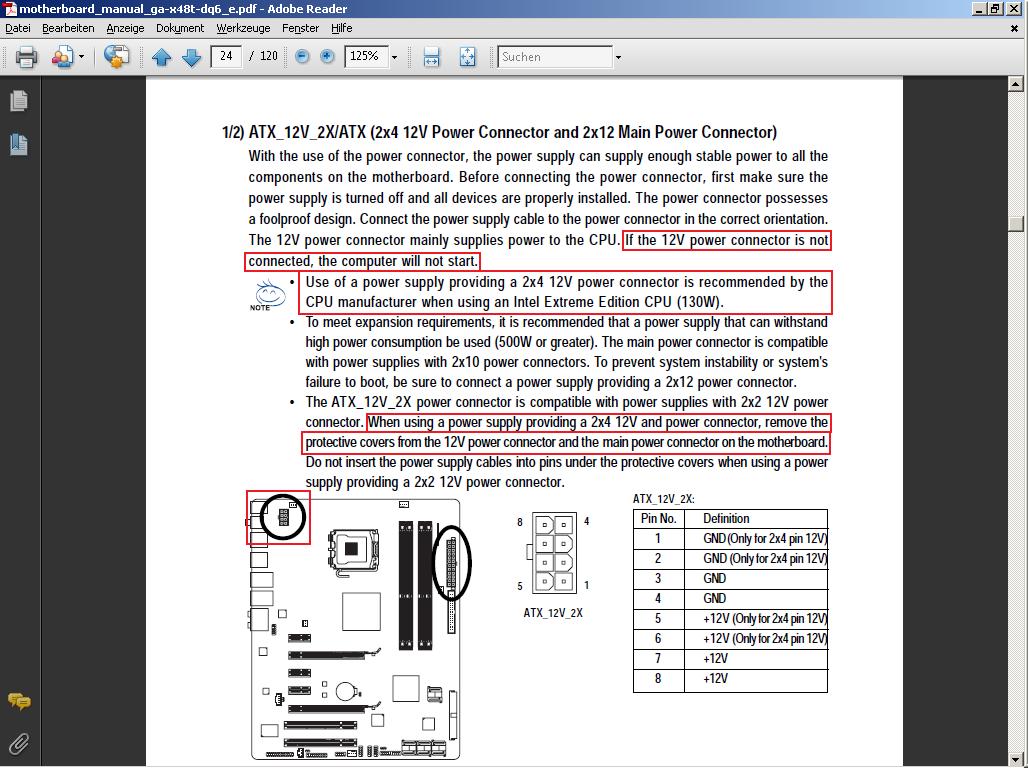 motherboard_manual_ga-x48t-dq6_e.pdf - Adobe Reader

Datei Bearbeiten Anzeige Dokument Werkzeuge Fenster Hilfe

24 / 120 125% Suchen

1/2) ATX_12V_2X/ATX (2x4 12V Power Connector and 2x12 Main Power Connector)

With the use of the power connector, the power supply can supply enough stable power to all the components on the motherboard. Before connecting the power connector, first make sure the power supply is turned off and all devices are properly installed. The power connector possesses a foolproof design. Connect the power supply cable to the power connector in the correct orientation. The 12V power connector mainly supplies power to the CPU. If the 12V power connector is not connected, the computer will not start.

NOTE

• Use of a power supply providing a 2x4 12V power connector is recommended by the CPU manufacturer when using an Intel Extreme Edition CPU (130W).

• To meet expansion requirements, it is recommended that a power supply that can withstand high power consumption be used (500W or greater). The main power connector is compatible with power supplies with 2x10 power connectors. To prevent system instability or system's failure to boot, be sure to connect a power supply providing a 2x12 power connector.

• The ATX_12V_2X power connector is compatible with power supplies with 2x2 12V power connector. When using a power supply providing a 2x4 12V and power connector, remove the protective covers from the 12V power connector and the main power connector on the motherboard. Do not insert the power supply cables into pins under the protective covers when using a power supply providing a 2x2 12V power connector.

8 4
5 1
ATX_12V_2X

ATX_12V_2X:

| Pin No. | Definition |
|---|---|
| 1 | GND (Only for 2x4 pin 12V) |
| 2 | GND (Only for 2x4 pin 12V) |
| 3 | GND |
| 4 | GND |
| 5 | +12V (Only for 2x4 pin 12V) |
| 6 | +12V (Only for 2x4 pin 12V) |
| 7 | +12V |
| 8 | +12V |