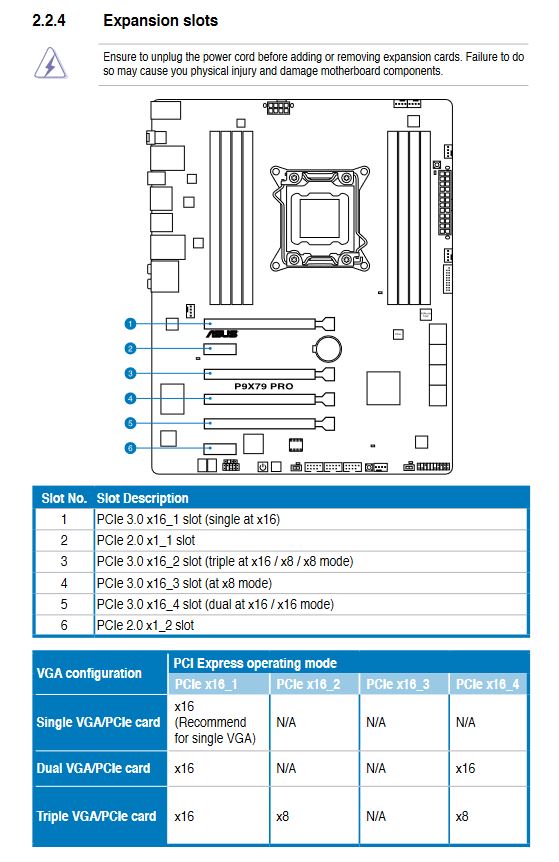 2.2.4 Expansion slots

Ensure to unplug the power cord before adding or removing expansion cards. Failure to do so may cause you physical injury and damage motherboard components.

1
2
3
4
5
6
ASUS
P9X79 PRO

| Slot No. | Slot Description |
|---|---|
| 1 | PCIe 3.0 x16_1 slot (single at x16) |
| 2 | PCIe 2.0 x1_1 slot |
| 3 | PCIe 3.0 x16_2 slot (triple at x16 / x8 / x8 mode) |
| 4 | PCIe 3.0 x16_3 slot (at x8 mode) |
| 5 | PCIe 3.0 x16_4 slot (dual at x16 / x16 mode) |
| 6 | PCIe 2.0 x1_2 slot |

| VGA configuration | PCI Express operating mode | | | |
|---|---|---|---|---|
| | PCIe x16_1 | PCIe x16_2 | PCIe x16_3 | PCIe x16_4 |
| Single VGA/PCIe card | x16 (Recommend for single VGA) | N/A | N/A | N/A |
| Dual VGA/PCIe card | x16 | N/A | N/A | x16 |
| Triple VGA/PCIe card | x16 | x8 | N/A | x8 |