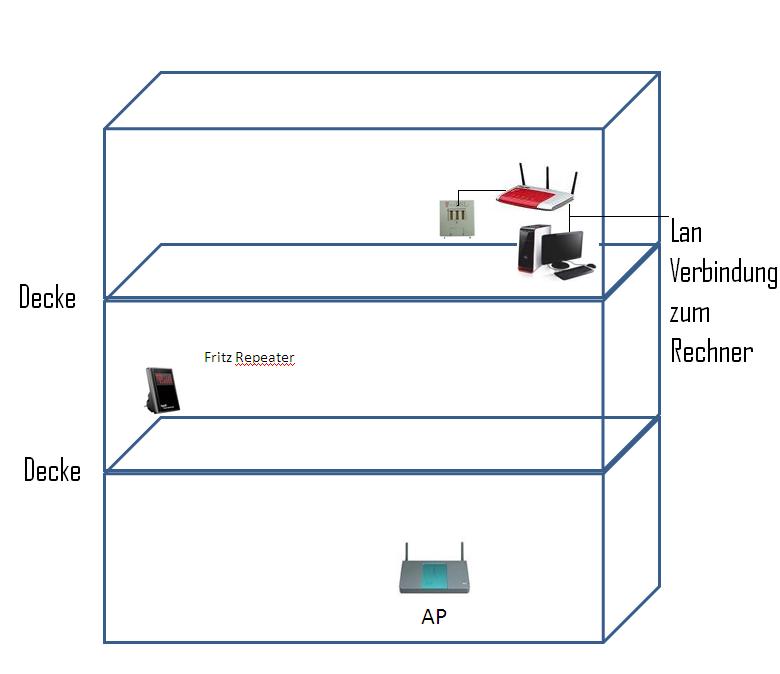 Lan Verbindung zum Rechner

Decke

Fritz Repeater

Decke

AP