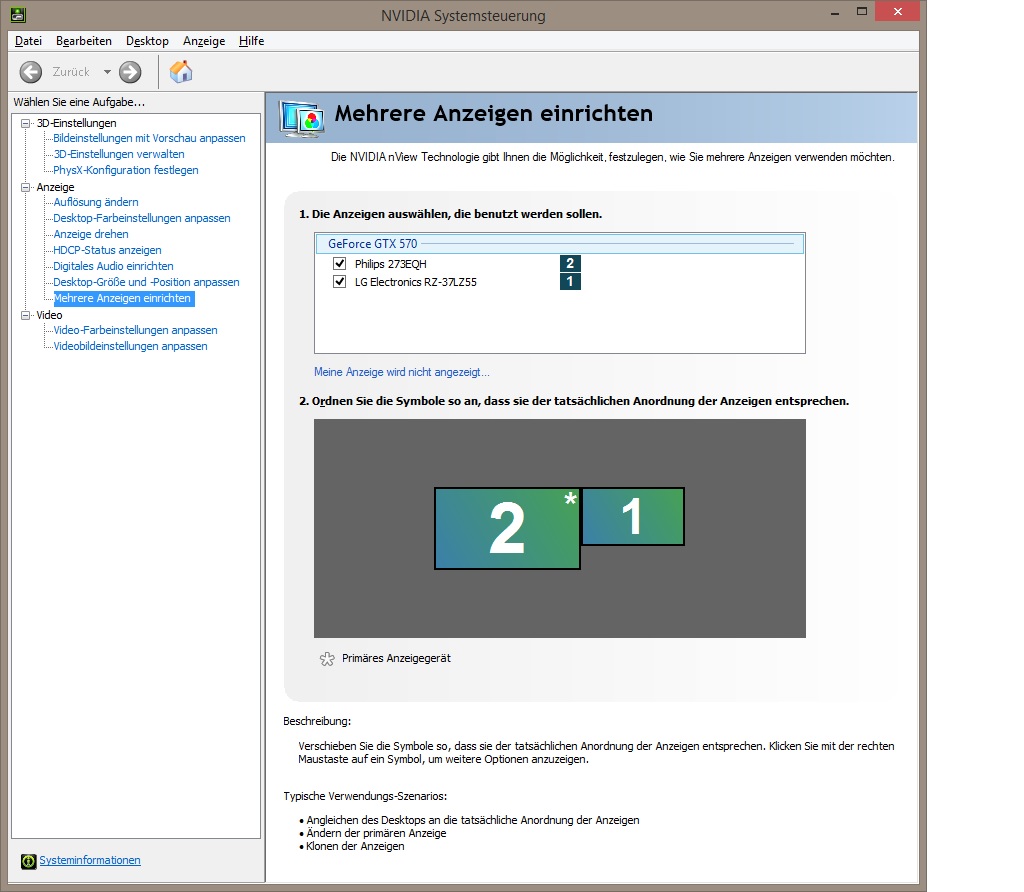 NVIDIA Systemsteuerung

Datei Bearbeiten Desktop Anzeige Hilfe

Zurück

Wählen Sie eine Aufgabe...

3D-Einstellungen
Bildeinstellungen mit Vorschau anpassen
3D-Einstellungen verwalten
PhysX-Konfiguration festlegen
Anzeige
Auflösung ändern
Desktop-Farbeinstellungen anpassen
Anzeige drehen
HDCP-Status anzeigen
Digitales Audio einrichten
Desktop-Größe und -Position anpassen
Mehrere Anzeigen einrichten
Video
Video-Farbeinstellungen anpassen
Videobildeinstellungen anpassen

Systeminformationen

Mehrere Anzeigen einrichten

Die NVIDIA nView Technologie gibt Ihnen die Möglichkeit, festzulegen, wie Sie mehrere Anzeigen verwenden möchten.

1. Die Anzeigen auswählen, die benutzt werden sollen.

GeForce GTX 570
Philips 273EQH 2
LG Electronics RZ-37LZ55 1

Meine Anzeige wird nicht angezeigt...

2. Ordnen Sie die Symbole so an, dass sie der tatsächlichen Anordnung der Anzeigen entsprechen.

2 * 1

Primäres Anzeigegerät

Beschreibung:

Verschieben Sie die Symbole so, dass sie der tatsächlichen Anordnung der Anzeigen entsprechen. Klicken Sie mit der rechten Maustaste auf ein Symbol, um weitere Optionen anzuzeigen.

Typische Verwendungs-Szenarios:

• Angleichen des Desktops an die tatsächliche Anordnung der Anzeigen
• Ändern der primären Anzeige
• Klonen der Anzeigen