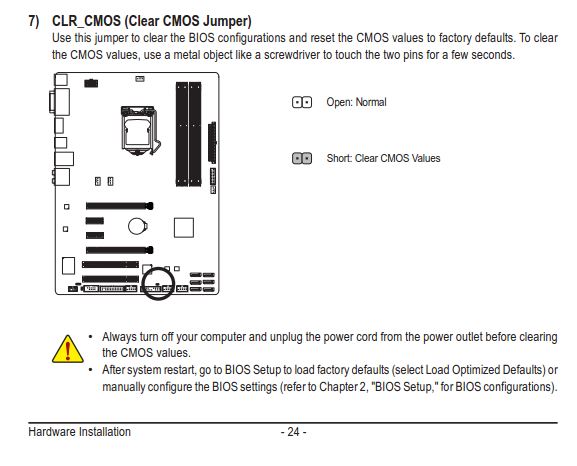 7) CLR_CMOS (Clear CMOS Jumper)

Use this jumper to clear the BIOS configurations and reset the CMOS values to factory defaults. To clear the CMOS values, use a metal object like a screwdriver to touch the two pins for a few seconds.

Open: Normal

Short: Clear CMOS Values

• Always turn off your computer and unplug the power cord from the power outlet before clearing the CMOS values.
• After system restart, go to BIOS Setup to load factory defaults (select Load Optimized Defaults) or manually configure the BIOS settings (refer to Chapter 2, "BIOS Setup," for BIOS configurations).

Hardware Installation - 24 -