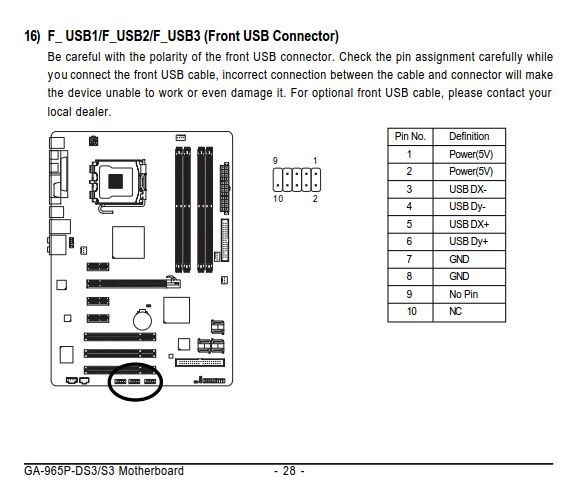 16) F_ USB1/F_USB2/F_USB3 (Front USB Connector)

Be careful with the polarity of the front USB connector. Check the pin assignment carefully while you connect the front USB cable, incorrect connection between the cable and connector will make the device unable to work or even damage it. For optional front USB cable, please contact your local dealer.

9 1
10 2

| Pin No. | Definition |
|---|---|
| 1 | Power(5V) |
| 2 | Power(5V) |
| 3 | USB DX- |
| 4 | USB Dy- |
| 5 | USB DX+ |
| 6 | USB Dy+ |
| 7 | GND |
| 8 | GND |
| 9 | No Pin |
| 10 | NC |

GA-965P-DS3/S3 Motherboard - 28 -