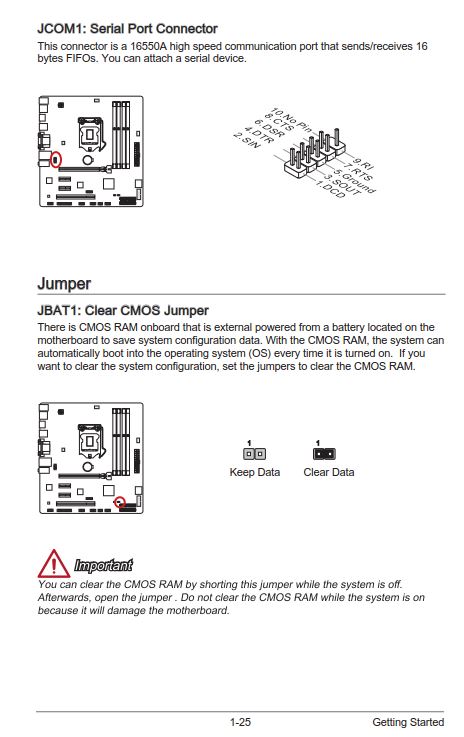 JCOM1: Serial Port Connector
This connector is a 16550A high speed communication port that sends/receives 16 bytes FIFOs. You can attach a serial device.

10.No Pin
8.CTS
6.DSR
4.DTR
2.SIN
9.RI
7.RTS
5.Ground
3.SOUT
1.DCD

Jumper

JBAT1: Clear CMOS Jumper
There is CMOS RAM onboard that is external powered from a battery located on the motherboard to save system configuration data. With the CMOS RAM, the system can automatically boot into the operating system (OS) every time it is turned on. If you want to clear the system configuration, set the jumpers to clear the CMOS RAM.

1
Keep Data
1
Clear Data

Important
You can clear the CMOS RAM by shorting this jumper while the system is off. Afterwards, open the jumper . Do not clear the CMOS RAM while the system is on because it will damage the motherboard.

1-25
Getting Started