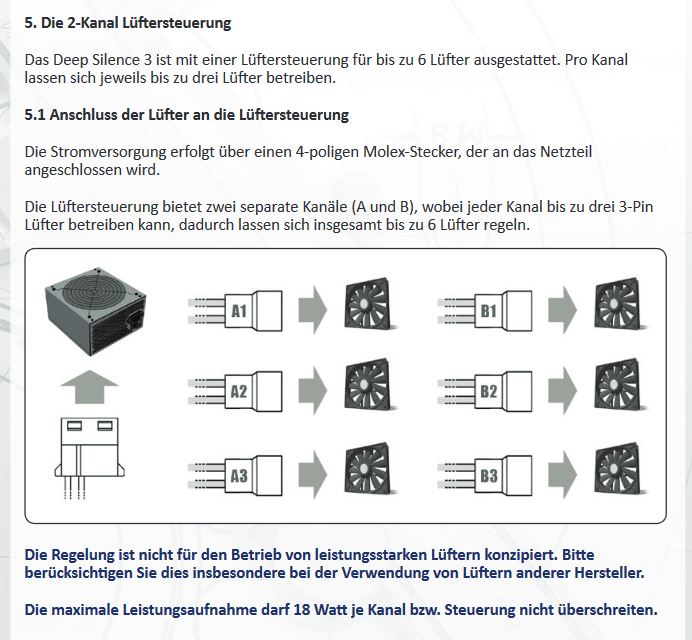 5. Die 2-Kanal Lüftersteuerung

Das Deep Silence 3 ist mit einer Lüftersteuerung für bis zu 6 Lüfter ausgestattet. Pro Kanal lassen sich jeweils bis zu drei Lüfter betreiben.

5.1 Anschluss der Lüfter an die Lüftersteuerung

Die Stromversorgung erfolgt über einen 4-poligen Molex-Stecker, der an das Netzteil angeschlossen wird.

Die Lüftersteuerung bietet zwei separate Kanäle (A und B), wobei jeder Kanal bis zu drei 3-Pin Lüfter betreiben kann, dadurch lassen sich insgesamt bis zu 6 Lüfter regeln.

A1

B1

A2

B2

A3

B3

Die Regelung ist nicht für den Betrieb von leistungsstarken Lüftern konzipiert. Bitte berücksichtigen Sie dies insbesondere bei der Verwendung von Lüftern anderer Hersteller.

Die maximale Leistungsaufnahme darf 18 Watt je Kanal bzw. Steuerung nicht überschreiten.