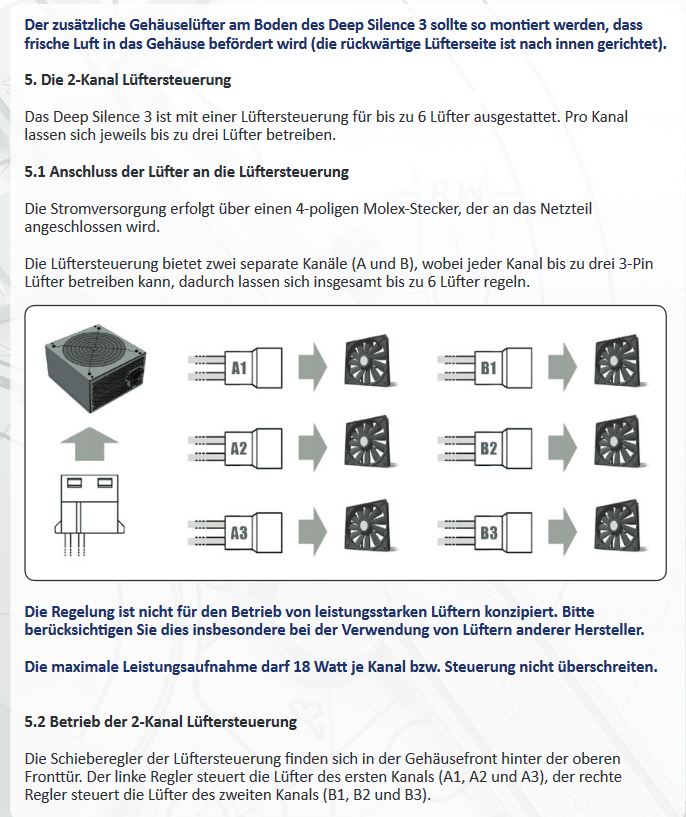 Der zusätzliche Gehäuselüfter am Boden des Deep Silence 3 sollte so montiert werden, dass frische Luft in das Gehäuse befördert wird (die rückwärtige Lüfterseite ist nach innen gerichtet).

5. Die 2-Kanal Lüftersteuerung

Das Deep Silence 3 ist mit einer Lüftersteuerung für bis zu 6 Lüfter ausgestattet. Pro Kanal lassen sich jeweils bis zu drei Lüfter betreiben.

5.1 Anschluss der Lüfter an die Lüftersteuerung

Die Stromversorgung erfolgt über einen 4-poligen Molex-Stecker, der an das Netzteil angeschlossen wird.

Die Lüftersteuerung bietet zwei separate Kanäle (A und B), wobei jeder Kanal bis zu drei 3-Pin Lüfter betreiben kann, dadurch lassen sich insgesamt bis zu 6 Lüfter regeln.

A1
B1
A2
B2
A3
B3

Die Regelung ist nicht für den Betrieb von leistungsstarken Lüftern konzipiert. Bitte berücksichtigen Sie dies insbesondere bei der Verwendung von Lüftern anderer Hersteller.

Die maximale Leistungsaufnahme darf 18 Watt je Kanal bzw. Steuerung nicht überschreiten.

5.2 Betrieb der 2-Kanal Lüftersteuerung

Die Schieberegler der Lüftersteuerung finden sich in der Gehäusefront hinter der oberen Fronttür. Der linke Regler steuert die Lüfter des ersten Kanals (A1, A2 und A3), der rechte Regler steuert die Lüfter des zweiten Kanals (B1, B2 und B3).