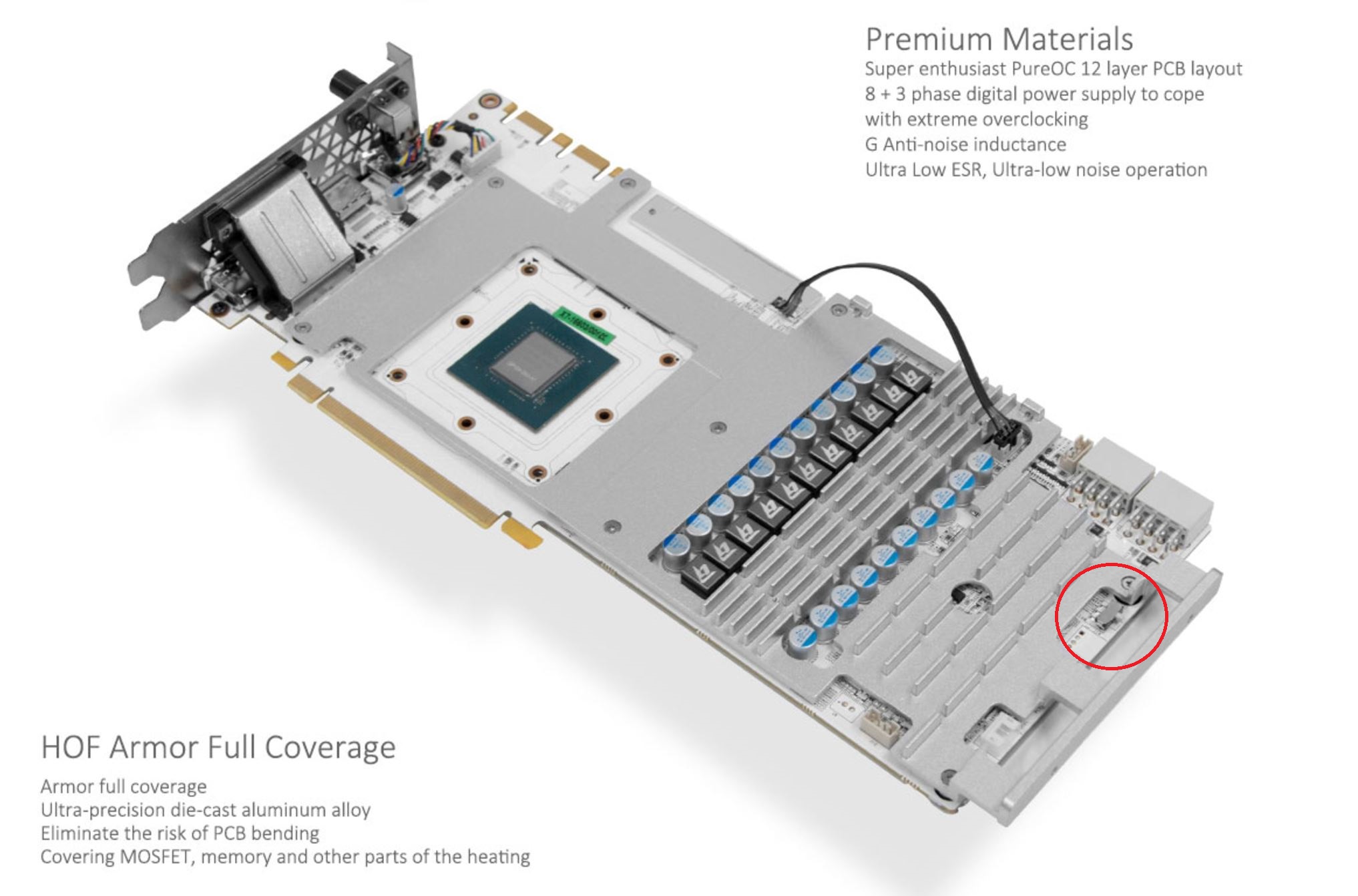 Premium Materials
Super enthusiast PureOC 12 layer PCB layout
8 + 3 phase digital power supply to cope with extreme overclocking
G Anti-noise inductance
Ultra Low ESR, Ultra-low noise operation

HOF Armor Full Coverage
Armor full coverage
Ultra-precision die-cast aluminum alloy
Eliminate the risk of PCB bending
Covering MOSFET, memory and other parts of the heating