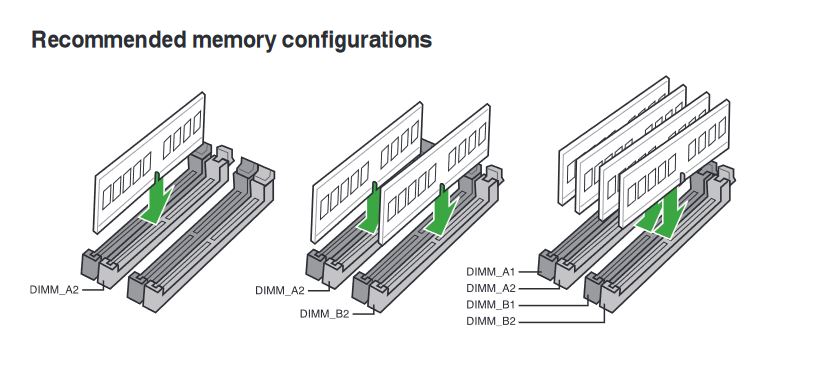 Recommended memory configurations

DIMM_A2

DIMM_A2

DIMM_B2

DIMM_A1
DIMM_A2
DIMM_B1
DIMM_B2