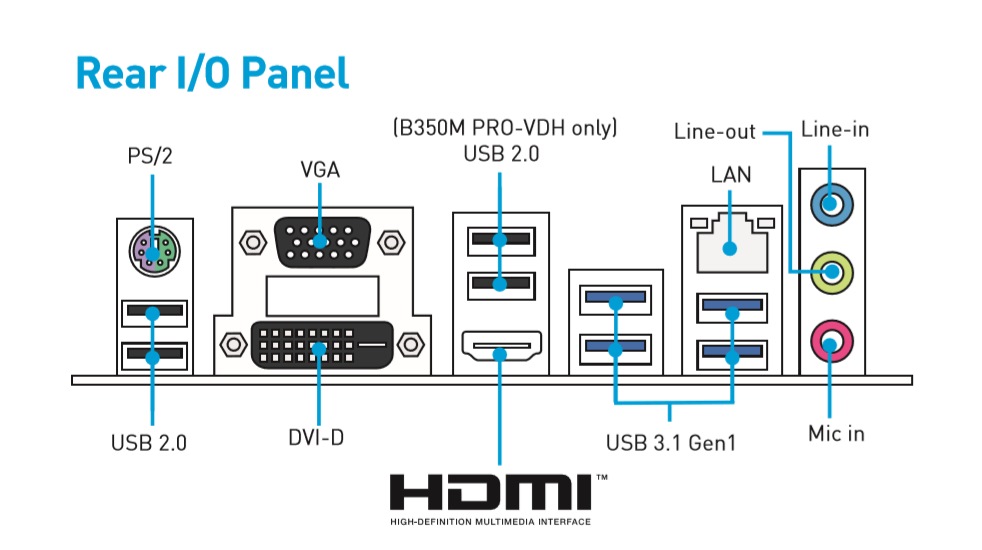 Rear I/O Panel

PS/2

VGA

(B350M PRO-VDH only)
USB 2.0

Line-out

Line-in

LAN

USB 2.0

DVI-D

USB 3.1 Gen1

Mic in

HDMI™
HIGH-DEFINITION MULTIMEDIA INTERFACE