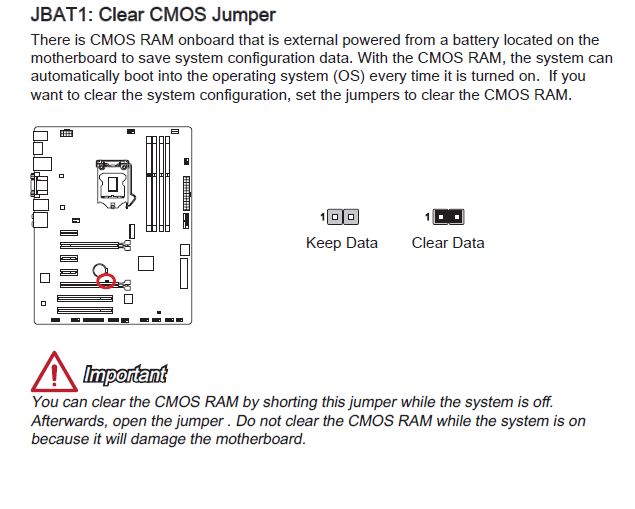 JBAT1: Clear CMOS Jumper

There is CMOS RAM onboard that is external powered from a battery located on the motherboard to save system configuration data. With the CMOS RAM, the system can automatically boot into the operating system (OS) every time it is turned on. If you want to clear the system configuration, set the jumpers to clear the CMOS RAM.

1

Keep Data

1

Clear Data

Important

You can clear the CMOS RAM by shorting this jumper while the system is off. Afterwards, open the jumper . Do not clear the CMOS RAM while the system is on because it will damage the motherboard.