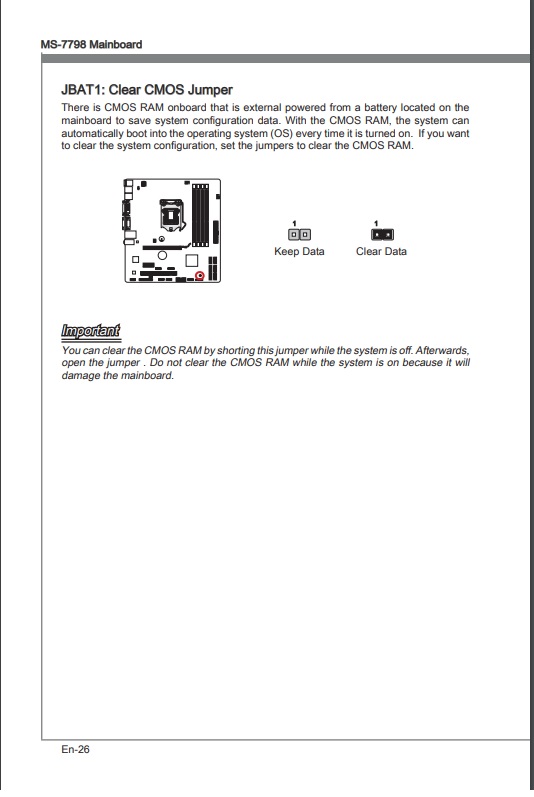 MS-7798 Mainboard

JBAT1: Clear CMOS Jumper

There is CMOS RAM onboard that is external powered from a battery located on the mainboard to save system configuration data. With the CMOS RAM, the system can automatically boot into the operating system (OS) every time it is turned on. If you want to clear the system configuration, set the jumpers to clear the CMOS RAM.

1

Keep Data

1

Clear Data

Important

You can clear the CMOS RAM by shorting this jumper while the system is off. Afterwards, open the jumper . Do not clear the CMOS RAM while the system is on because it will damage the mainboard.

En-26