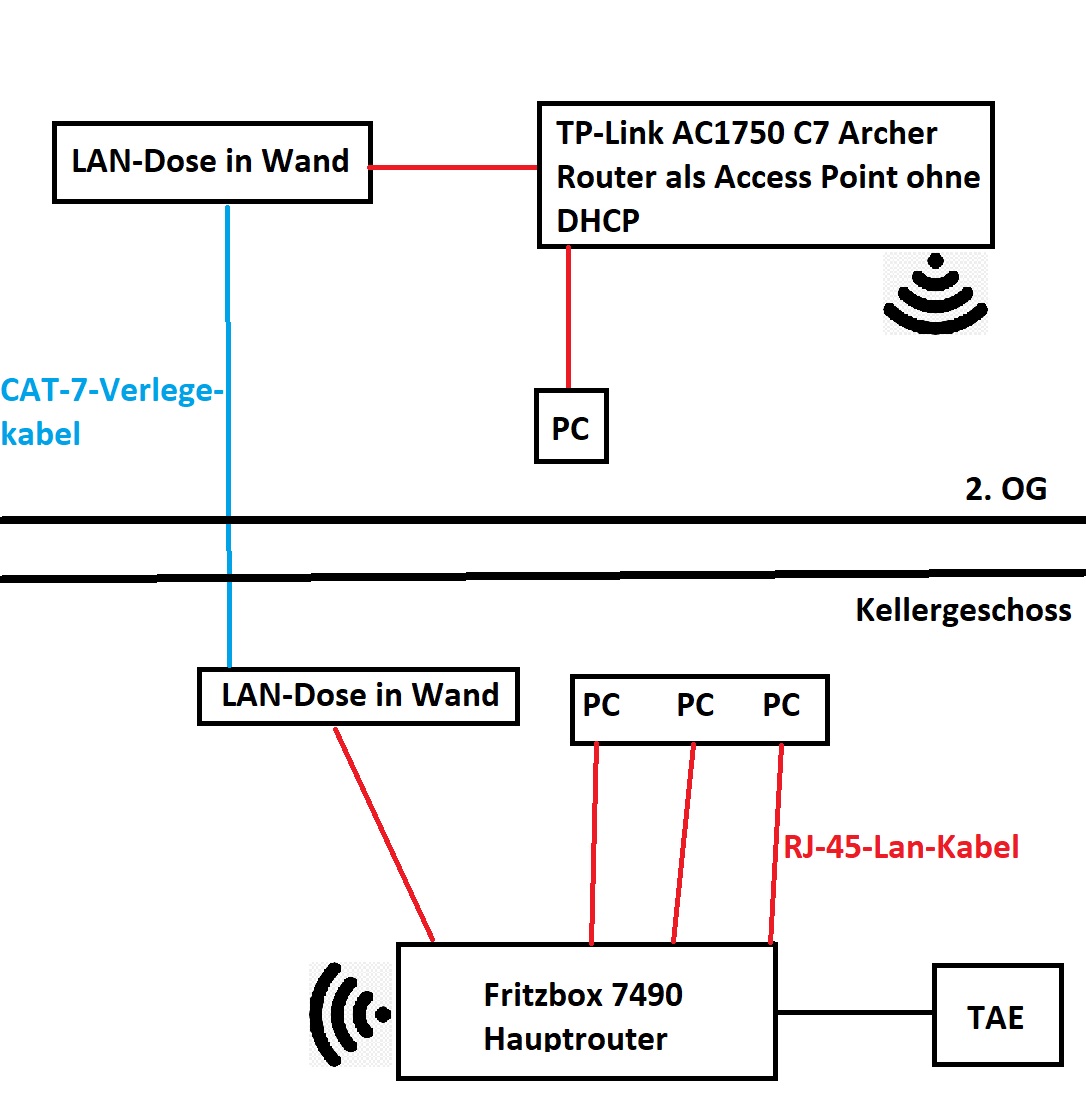 LAN-Dose in Wand

TP-Link AC1750 C7 Archer Router als Access Point ohne DHCP

CAT-7-Verlegekabel

PC

2. OG

Kellergeschoss

LAN-Dose in Wand

PC PC PC

RJ-45-Lan-Kabel

Fritzbox 7490 Hauptrouter

TAE