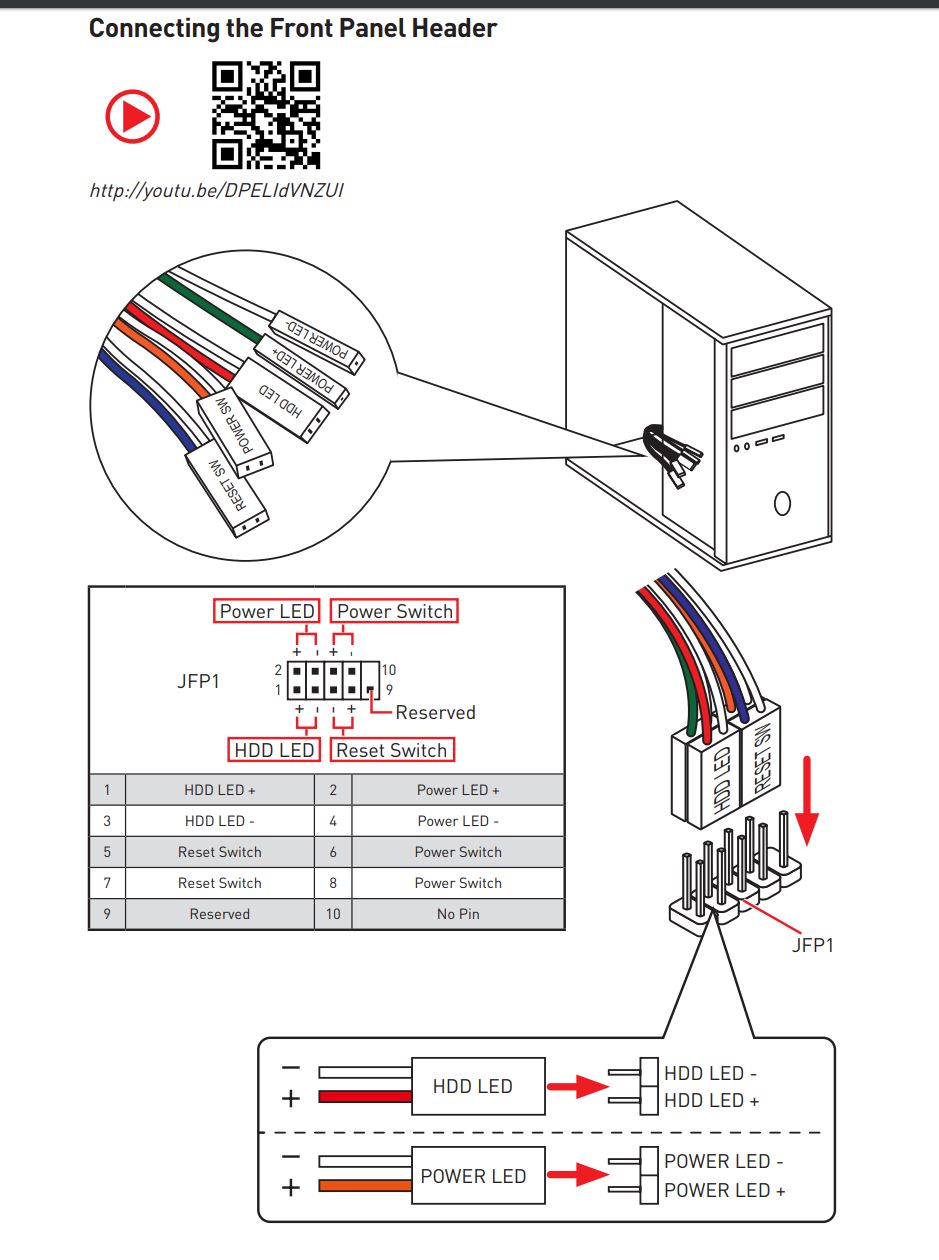 Connecting the Front Panel Header

http://youtu.be/DPELIdVNZUI

POWER LED-
POWER LED+
HDD LED
POWER SW
RESET SW

Power LED
Power Switch
+ - + -
2 10
1 9
JFP1
+ - - +
Reserved
HDD LED
Reset Switch

| 1 | HDD LED + | 2 | Power LED + |
|---|---|---|---|
| 3 | HDD LED - | 4 | Power LED - |
| 5 | Reset Switch | 6 | Power Switch |
| 7 | Reset Switch | 8 | Power Switch |
| 9 | Reserved | 10 | No Pin |

HDD LED
RESET SW
JFP1

−
+
HDD LED
HDD LED -
HDD LED +

−
+
POWER LED
POWER LED -
POWER LED +