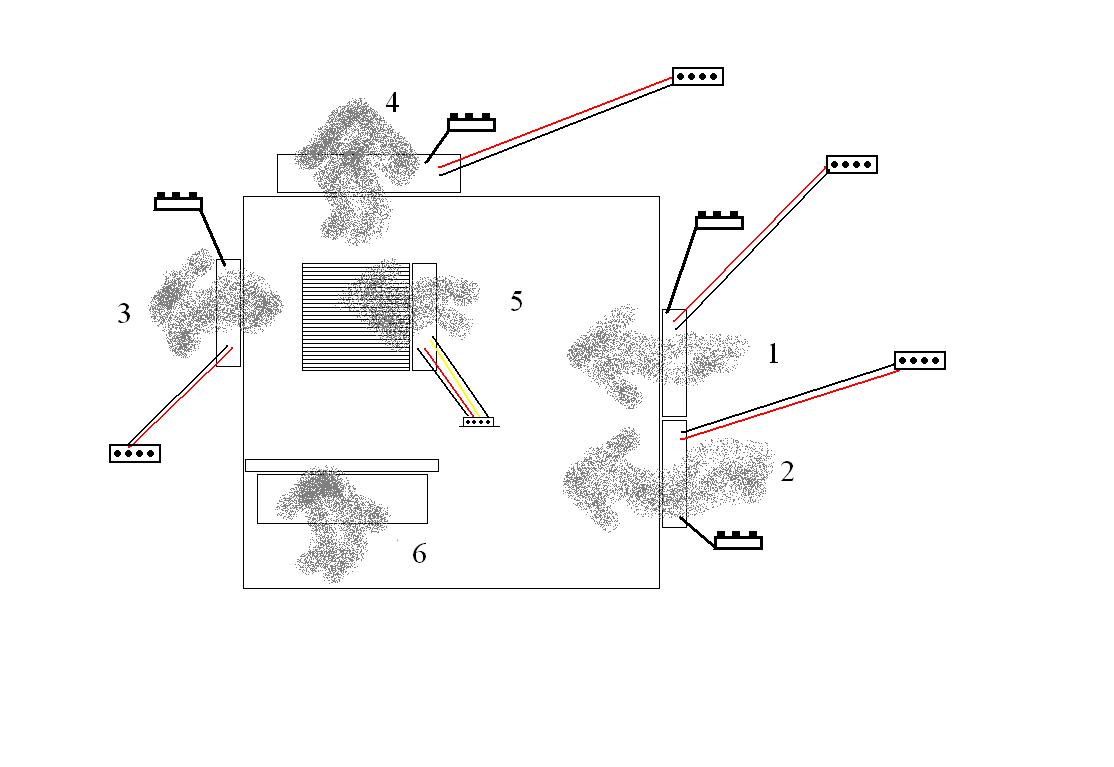 4

3

5

1

2

6