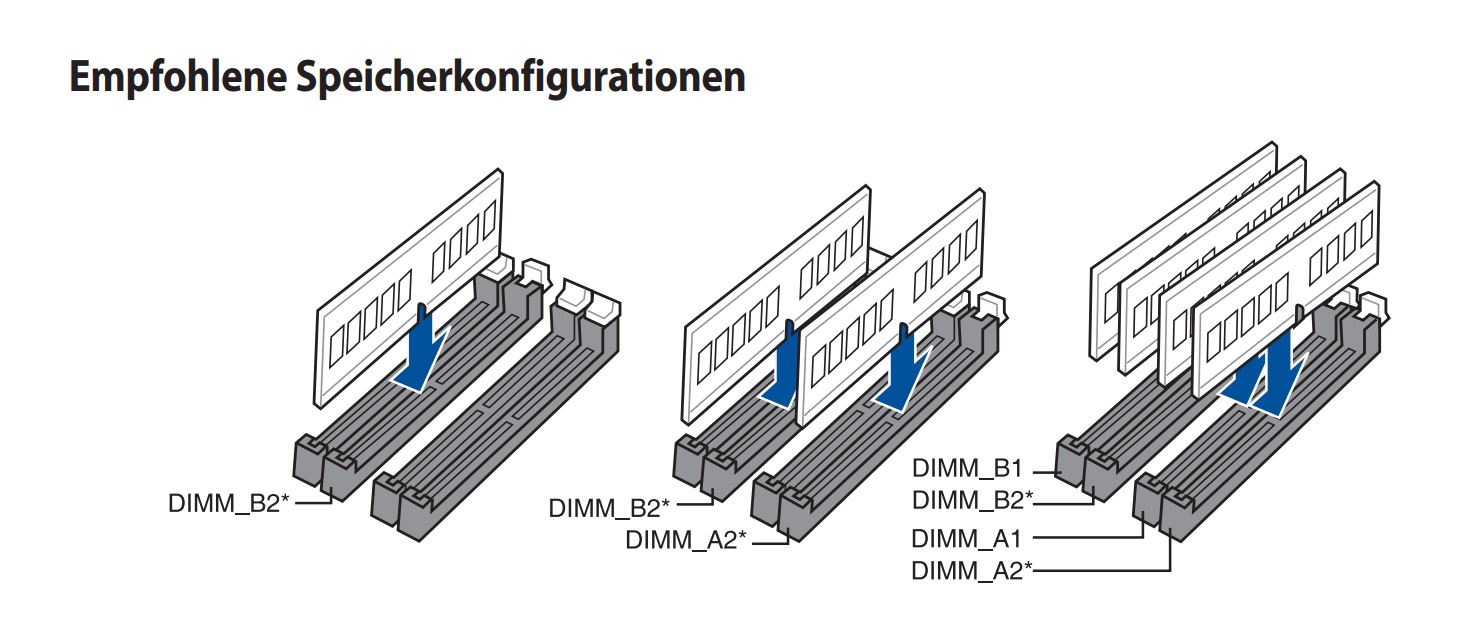 Empfohlene Speicherkonfigurationen

DIMM_B2*

DIMM_B2*
DIMM_A2*

DIMM_B1
DIMM_B2*
DIMM_A1
DIMM_A2*