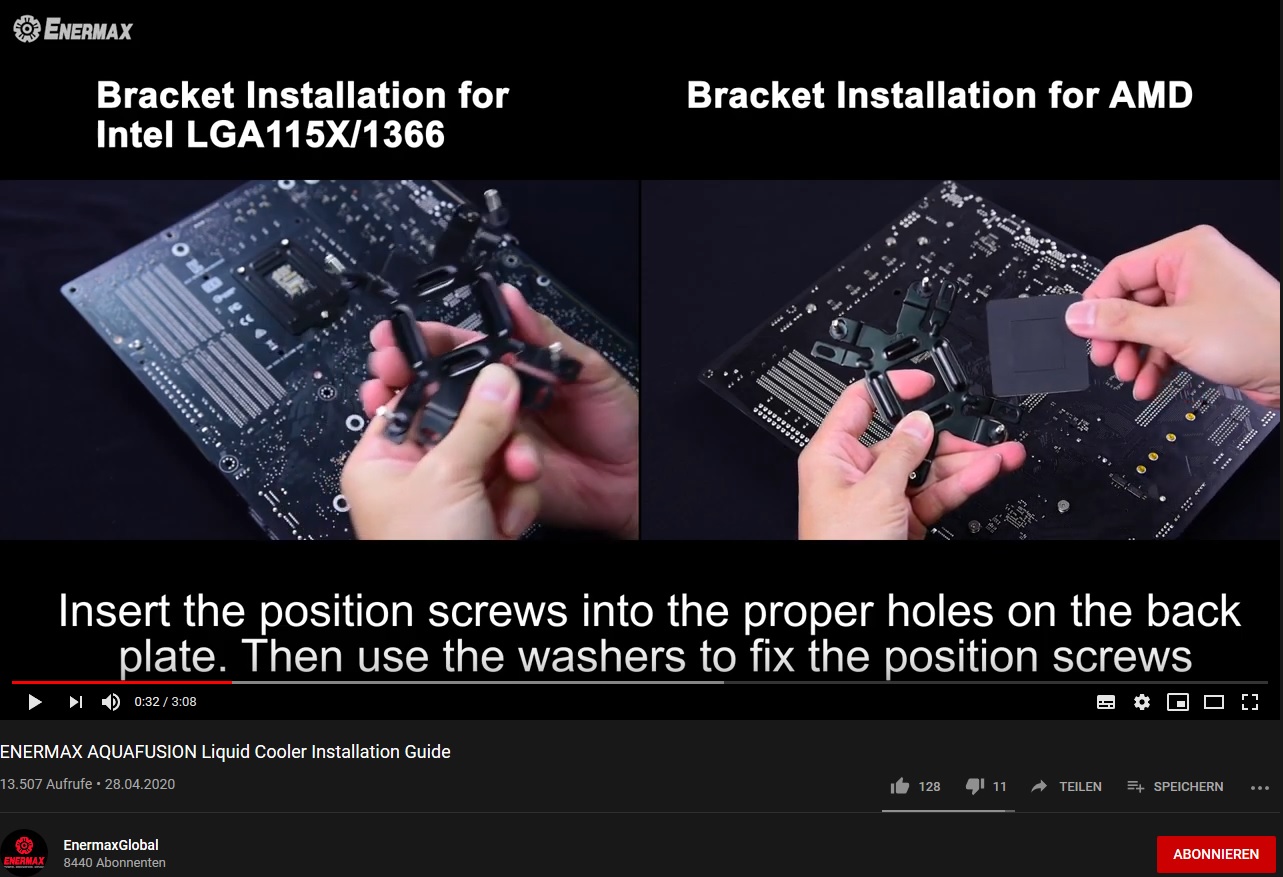 ENERMAX

Bracket Installation for Intel LGA115X/1366

Bracket Installation for AMD

Insert the position screws into the proper holes on the back plate. Then use the washers to fix the position screws

0:32 / 3:08

ENERMAX AQUAFUSION Liquid Cooler Installation Guide

13.507 Aufrufe • 28.04.2020

128 11 TEILEN SPEICHERN

ENERMAX

EnermaxGlobal
8440 Abonnenten

ABONNIEREN