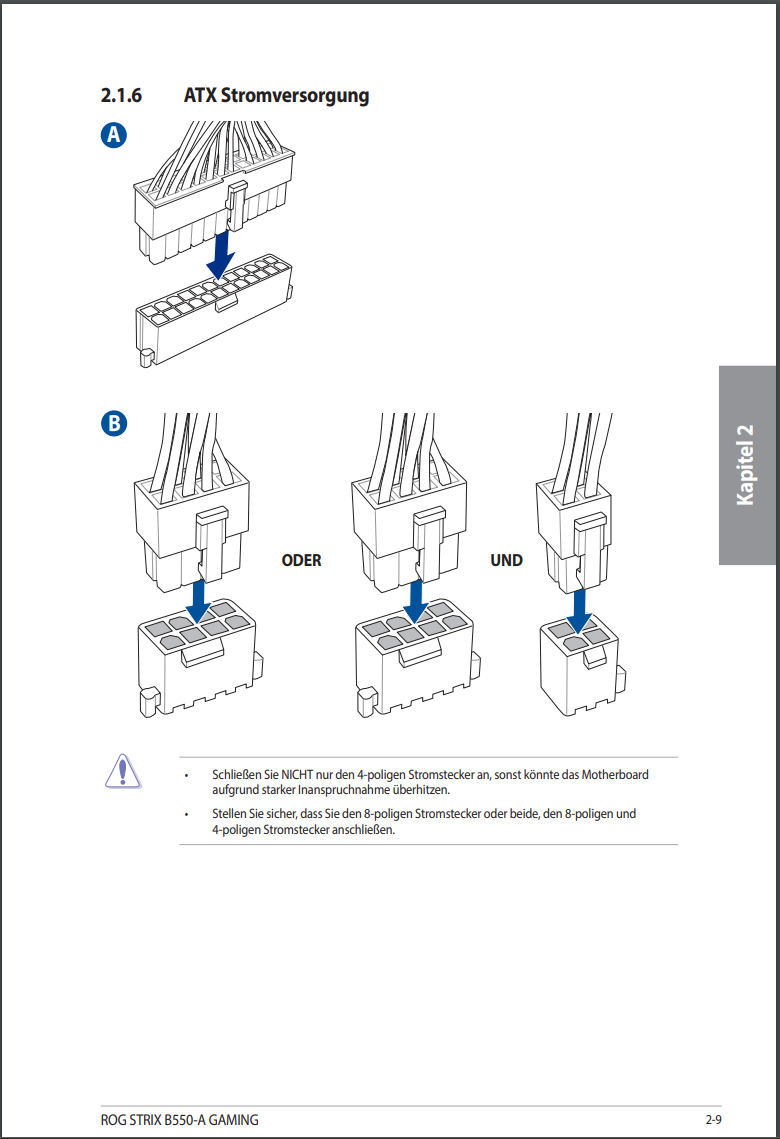 2.1.6 ATX Stromversorgung

A

B

ODER

UND

Kapitel 2

• Schließen Sie NICHT nur den 4-poligen Stromstecker an, sonst könnte das Motherboard aufgrund starker Inanspruchnahme überhitzen.

• Stellen Sie sicher, dass Sie den 8-poligen Stromstecker oder beide, den 8-poligen und 4-poligen Stromstecker anschließen.

ROG STRIX B550-A GAMING

2-9