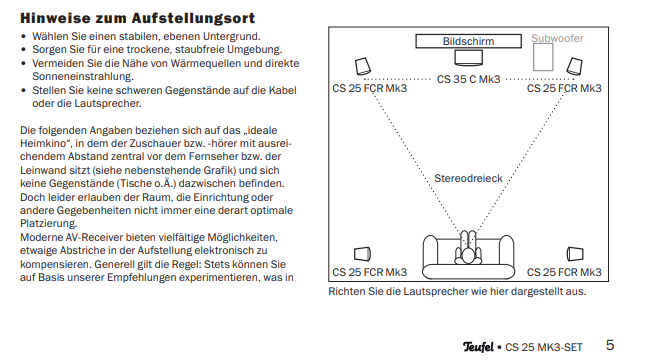 Hinweise zum Aufstellungsort

• Wählen Sie einen stabilen, ebenen Untergrund.
• Sorgen Sie für eine trockene, staubfreie Umgebung.
• Vermeiden Sie die Nähe von Wärmequellen und direkte Sonneneinstrahlung.
• Stellen Sie keine schweren Gegenstände auf die Kabel oder die Lautsprecher.

Die folgenden Angaben beziehen sich auf das „ideale Heimkino“, in dem der Zuschauer bzw. -hörer mit ausreichendem Abstand zentral vor dem Fernseher bzw. der Leinwand sitzt (siehe nebenstehende Grafik) und sich keine Gegenstände (Tische o.Ä.) dazwischen befinden. Doch leider erlauben der Raum, die Einrichtung oder andere Gegebenheiten nicht immer eine derart optimale Platzierung.
Moderne AV-Receiver bieten vielfältige Möglichkeiten, etwaige Abstriche in der Aufstellung elektronisch zu kompensieren. Generell gilt die Regel: Stets können Sie auf Basis unserer Empfehlungen experimentieren, was in

Bildschirm
Subwoofer
CS 25 FCR Mk3
CS 35 C Mk3
CS 25 FCR Mk3
Stereodreieck
CS 25 FCR Mk3
CS 25 FCR Mk3
Richten Sie die Lautsprecher wie hier dargestellt aus.

Teufel • CS 25 MK3-SET 5