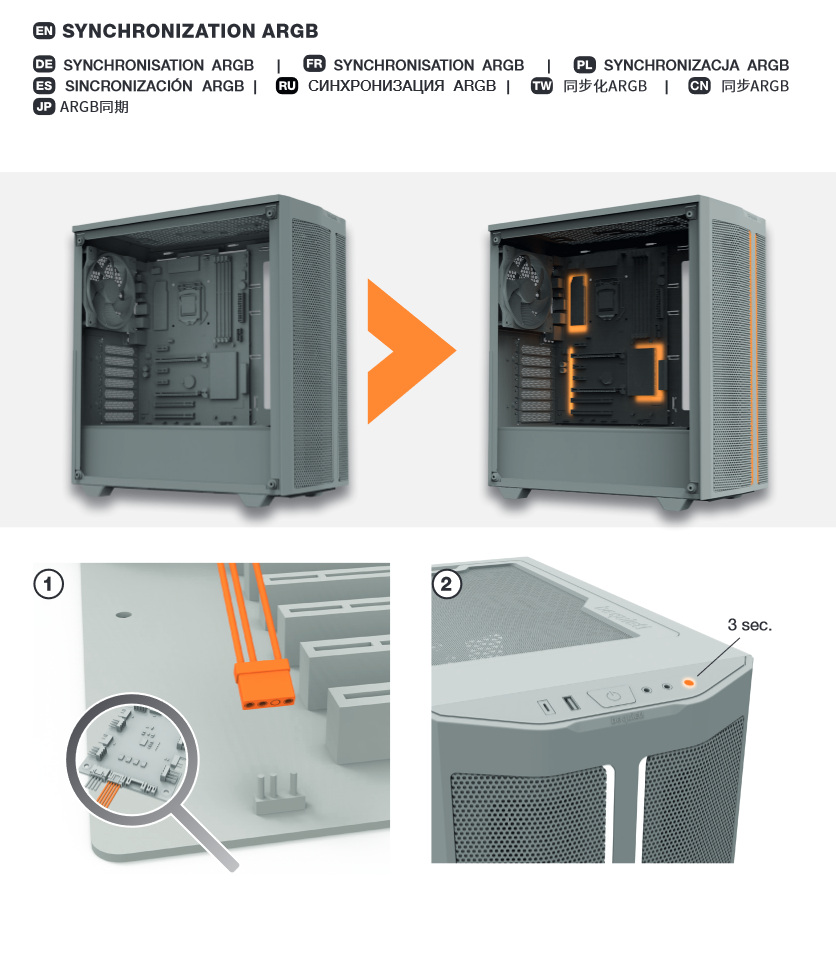 EN SYNCHRONIZATION ARGB

DE SYNCHRONISATION ARGB | FR SYNCHRONISATION ARGB | PL SYNCHRONIZACJA ARGB
ES SINCRONIZACIÓN ARGB | RU СИНХРОНИЗАЦИЯ ARGB | TW 同步化ARGB | CN 同步ARGB
JP ARGB同期

1

2

3 sec.