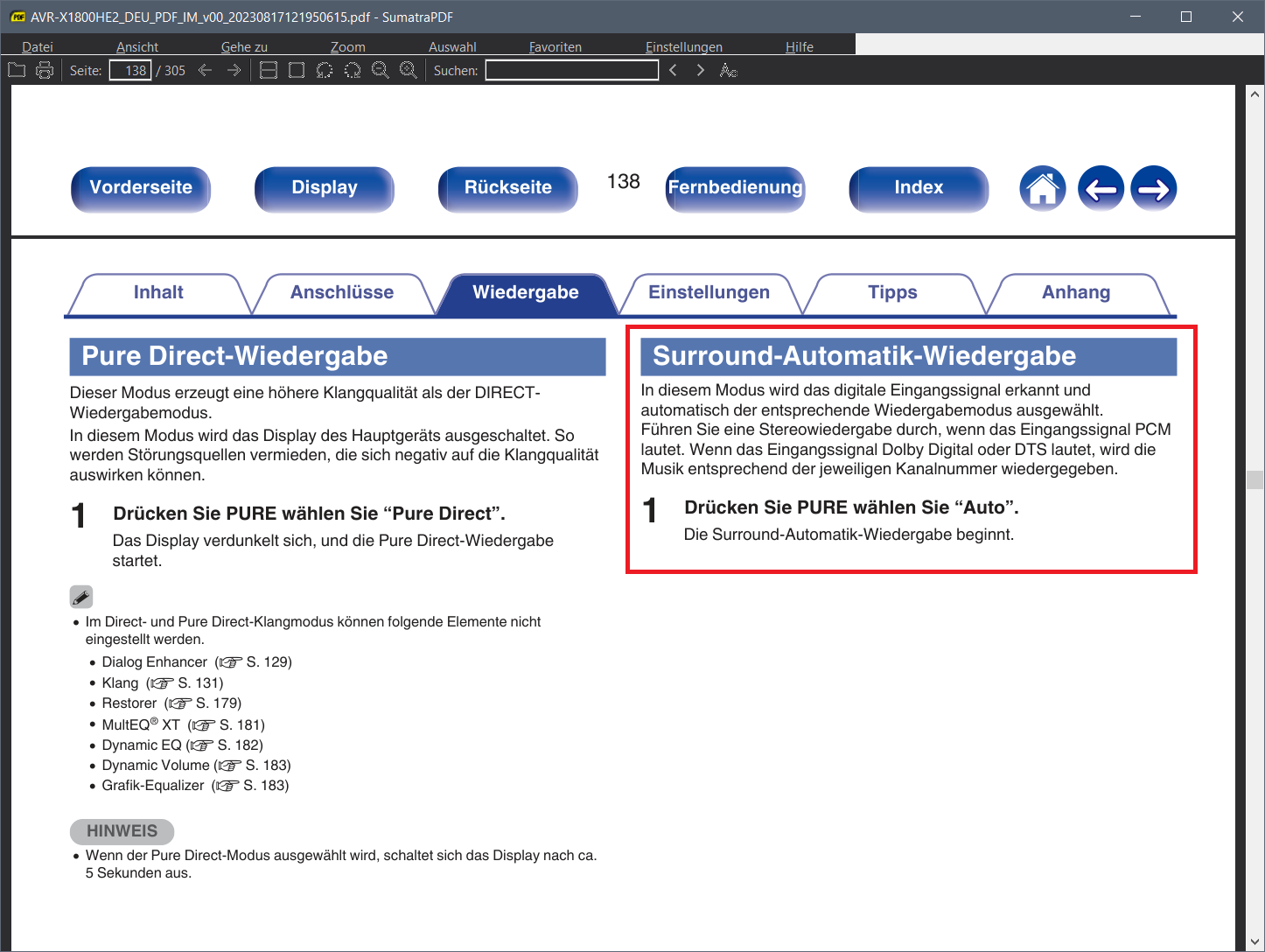 AVR-X1800HE2_DEU_PDF_IM_v00_20230817121950615.pdf - SumatraPDF

Datei Ansicht Gehe zu Zoom Auswahl Favoriten Einstellungen Hilfe

Seite: 138 / 305 Suchen:

Vorderseite Display Rückseite 138 Fernbedienung Index

Inhalt Anschlüsse Wiedergabe Einstellungen Tipps Anhang

Pure Direct-Wiedergabe

Dieser Modus erzeugt eine höhere Klangqualität als der DIRECT-Wiedergabemodus.
In diesem Modus wird das Display des Hauptgeräts ausgeschaltet. So werden Störungsquellen vermieden, die sich negativ auf die Klangqualität auswirken können.

1 Drücken Sie PURE wählen Sie “Pure Direct”.
Das Display verdunkelt sich, und die Pure Direct-Wiedergabe startet.

• Im Direct- und Pure Direct-Klangmodus können folgende Elemente nicht eingestellt werden.
• Dialog Enhancer (☞ S. 129)
• Klang (☞ S. 131)
• Restorer (☞ S. 179)
• MultEQ® XT (☞ S. 181)
• Dynamic EQ (☞ S. 182)
• Dynamic Volume (☞ S. 183)
• Grafik-Equalizer (☞ S. 183)

HINWEIS
• Wenn der Pure Direct-Modus ausgewählt wird, schaltet sich das Display nach ca. 5 Sekunden aus.

Surround-Automatik-Wiedergabe

In diesem Modus wird das digitale Eingangssignal erkannt und automatisch der entsprechende Wiedergabemodus ausgewählt.
Führen Sie eine Stereowiedergabe durch, wenn das Eingangssignal PCM lautet. Wenn das Eingangssignal Dolby Digital oder DTS lautet, wird die Musik entsprechend der jeweiligen Kanalnummer wiedergegeben.

1 Drücken Sie PURE wählen Sie “Auto”.
Die Surround-Automatik-Wiedergabe beginnt.