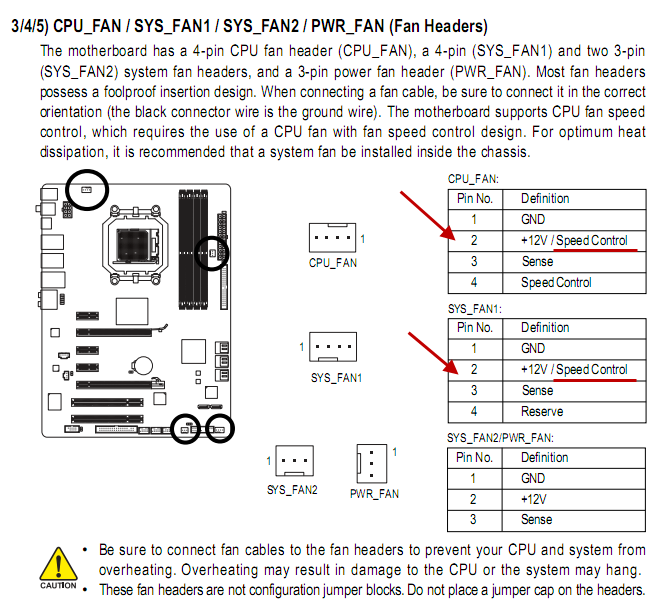 3/4/5) CPU_FAN / SYS_FAN1 / SYS_FAN2 / PWR_FAN (Fan Headers)

The motherboard has a 4-pin CPU fan header (CPU_FAN), a 4-pin (SYS_FAN1) and two 3-pin (SYS_FAN2) system fan headers, and a 3-pin power fan header (PWR_FAN). Most fan headers possess a foolproof insertion design. When connecting a fan cable, be sure to connect it in the correct orientation (the black connector wire is the ground wire). The motherboard supports CPU fan speed control, which requires the use of a CPU fan with fan speed control design. For optimum heat dissipation, it is recommended that a system fan be installed inside the chassis.

1
CPU_FAN

1
SYS_FAN1

1
SYS_FAN2

1
PWR_FAN

CPU_FAN:

| Pin No. | Definition |
|---|---|
| 1 | GND |
| 2 | +12V / Speed Control |
| 3 | Sense |
| 4 | Speed Control |

SYS_FAN1:

| Pin No. | Definition |
|---|---|
| 1 | GND |
| 2 | +12V / Speed Control |
| 3 | Sense |
| 4 | Reserve |

SYS_FAN2/PWR_FAN:

| Pin No. | Definition |
|---|---|
| 1 | GND |
| 2 | +12V |
| 3 | Sense |

CAUTION

• Be sure to connect fan cables to the fan headers to prevent your CPU and system from overheating. Overheating may result in damage to the CPU or the system may hang.
• These fan headers are not configuration jumper blocks. Do not place a jumper cap on the headers.