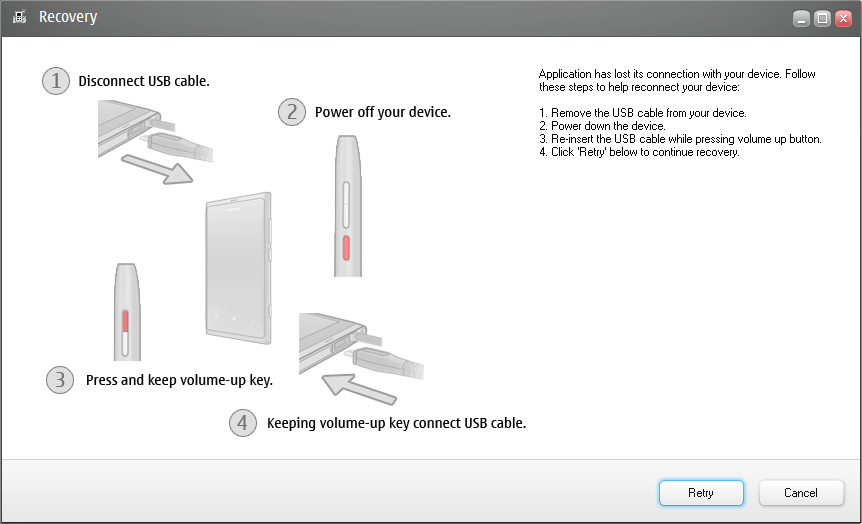 Recovery

1 Disconnect USB cable.

2 Power off your device.

3 Press and keep volume-up key.

4 Keeping volume-up key connect USB cable.

Application has lost its connection with your device. Follow these steps to help reconnect your device:

1. Remove the USB cable from your device.
2. Power down the device.
3. Re-insert the USB cable while pressing volume up button.
4. Click 'Retry' below to continue recovery.

Retry

Cancel